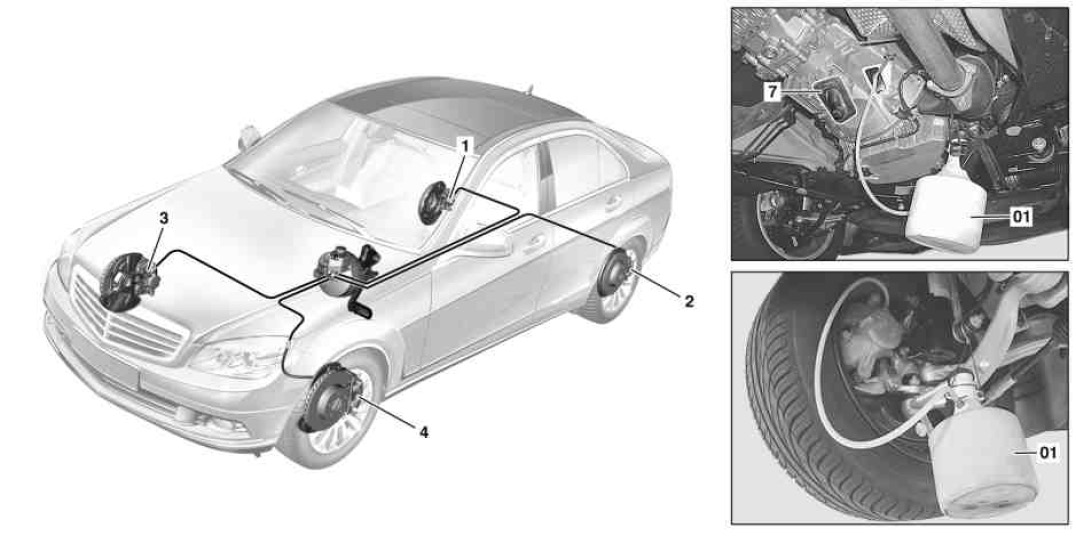 1
3
2
4
7
01
01