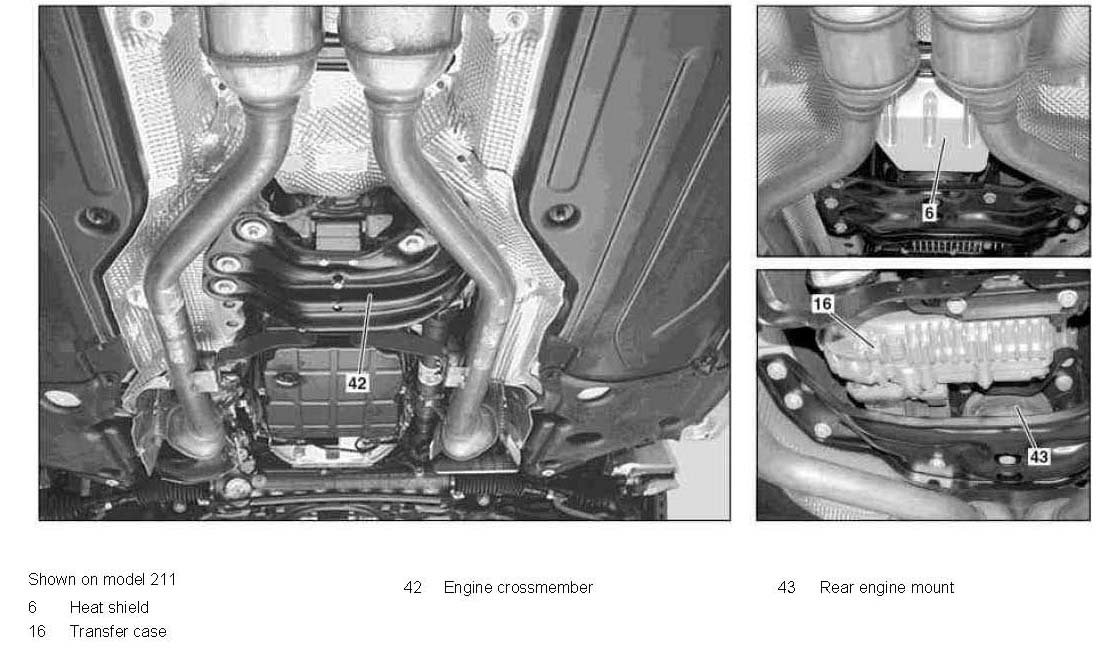 42

6

16

43

Shown on model 211
6 Heat shield
16 Transfer case

42 Engine crossmember

43 Rear engine mount