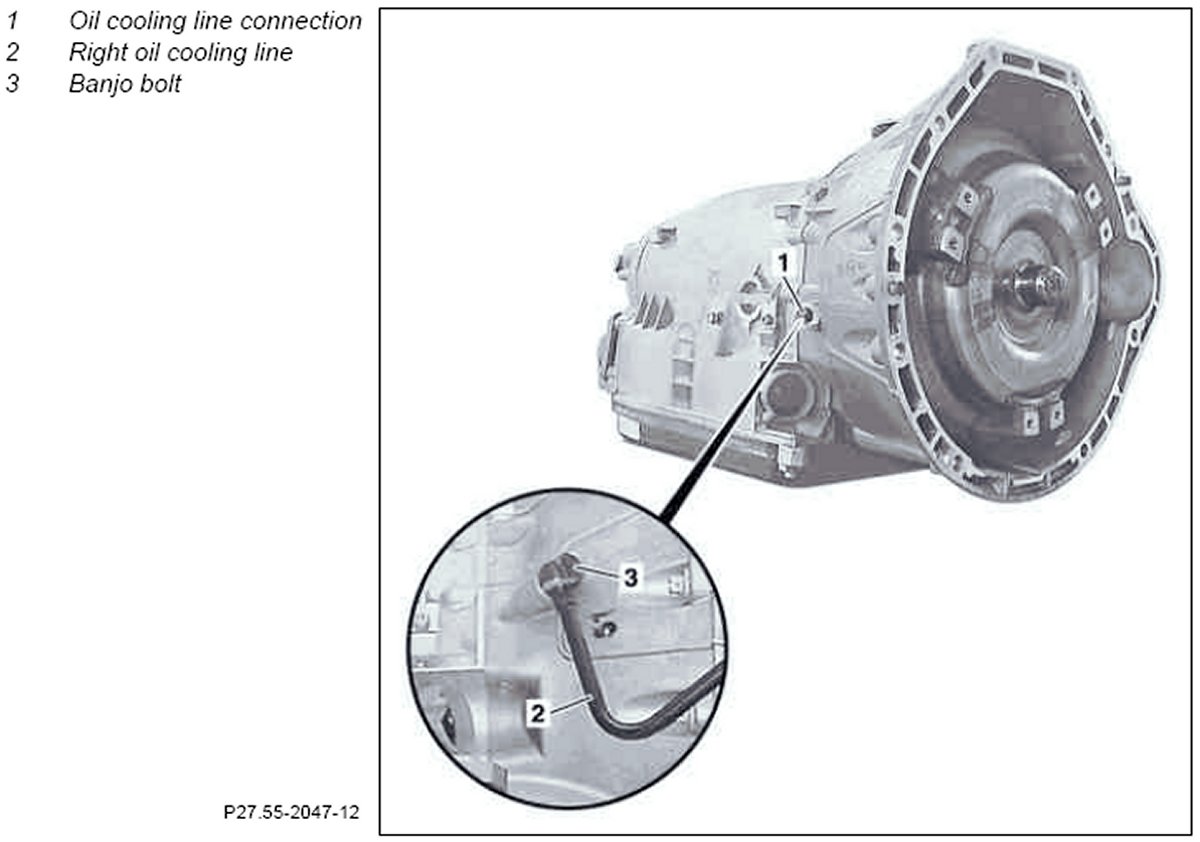 1 Oil cooling line connection
2 Right oil cooling line
3 Banjo bolt

1

3

2

P27.55-2047-12