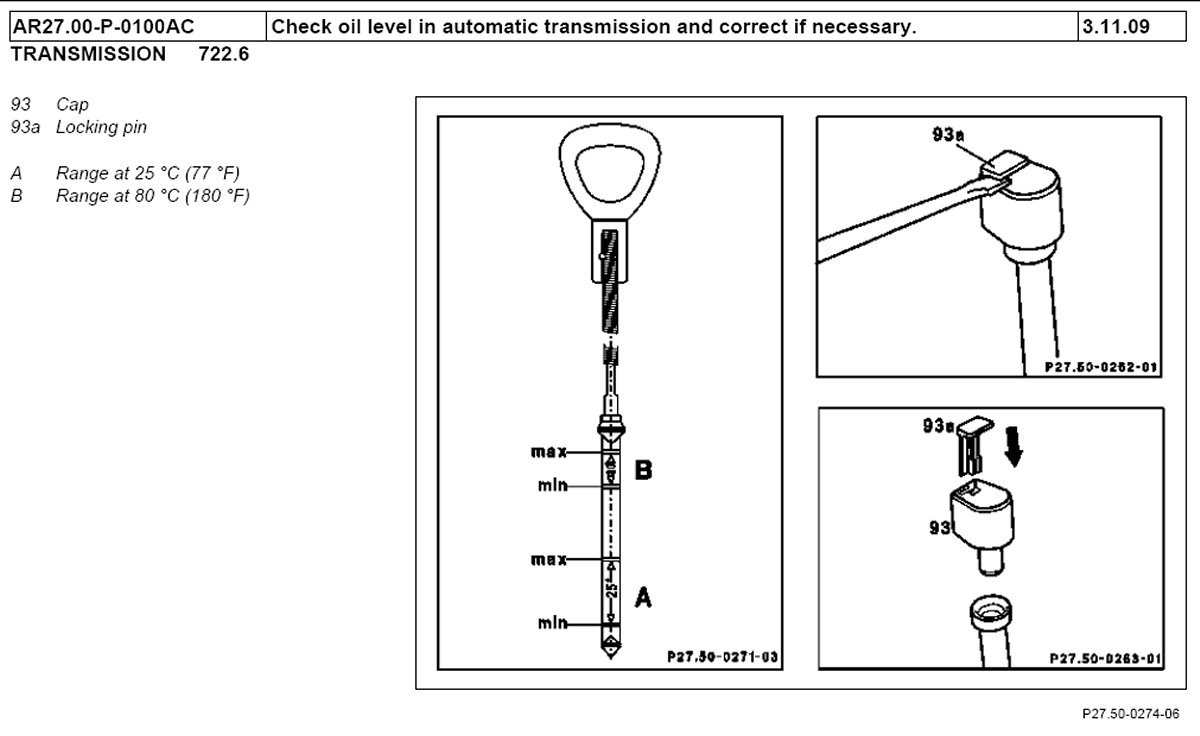 | AR27.00-P-0100AC | Check oil level in automatic transmission and correct if necessary. | 3.11.09 |
|---|---|---|

TRANSMISSION 722.6

93 Cap
93a Locking pin

A Range at 25 °C (77 °F)
B Range at 80 °C (180 °F)

max
B
min
max
25
A
min
P27.50-0271-03

93a
P27.50-0262-01

93a
93
P27.50-0263-01

P27.50-0274-06