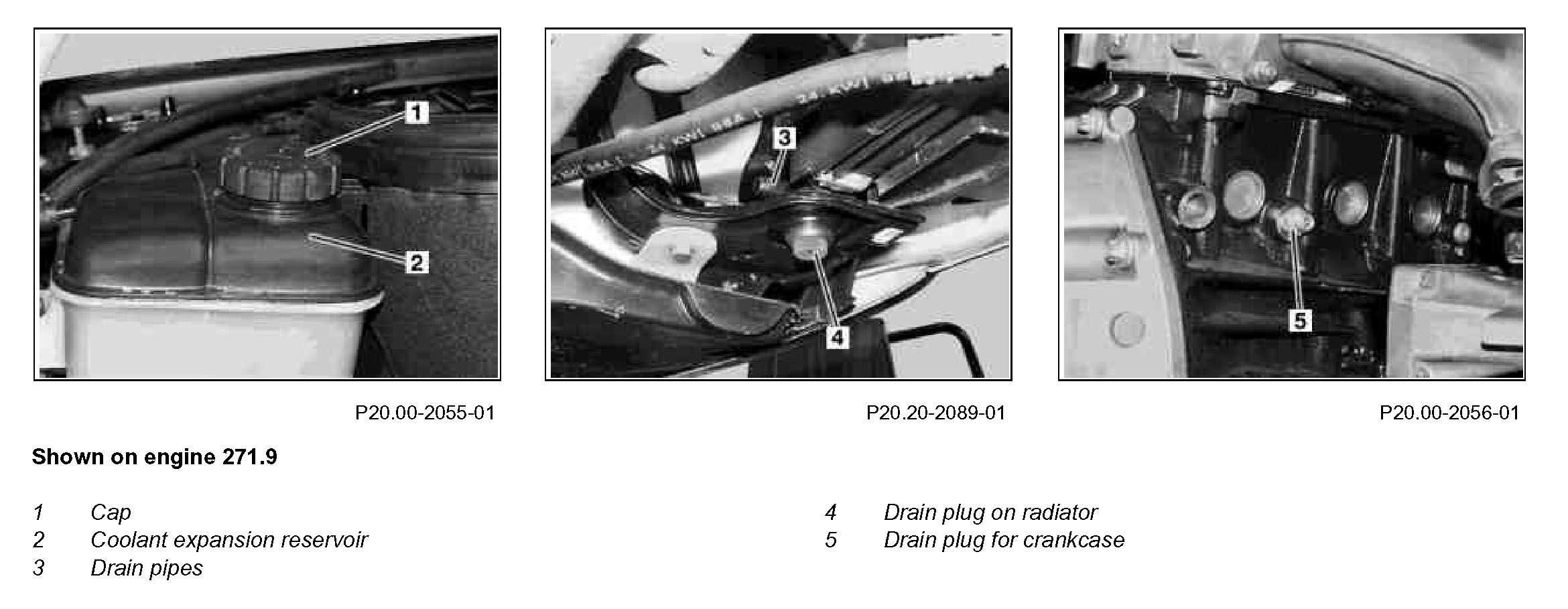 1

2

P20.00-2055-01

3

4

P20.20-2089-01

5

P20.00-2056-01

**Shown on engine 271.9**

1 Cap
2 Coolant expansion reservoir
3 Drain pipes

4 Drain plug on radiator
5 Drain plug for crankcase