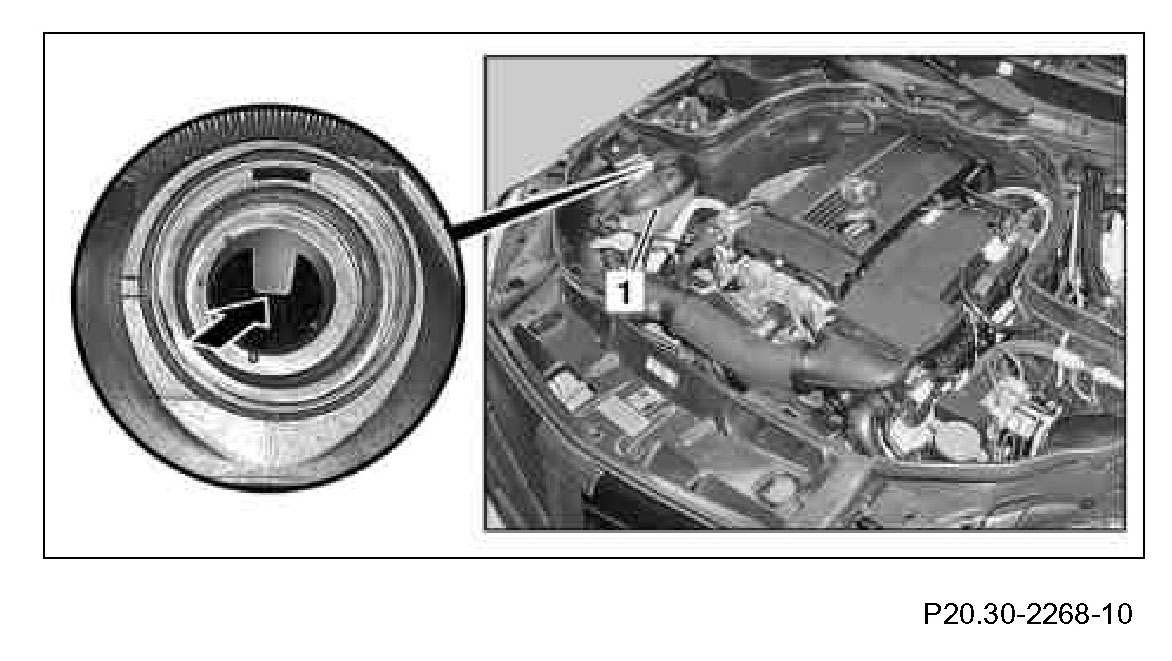 1

P20.30-2268-10