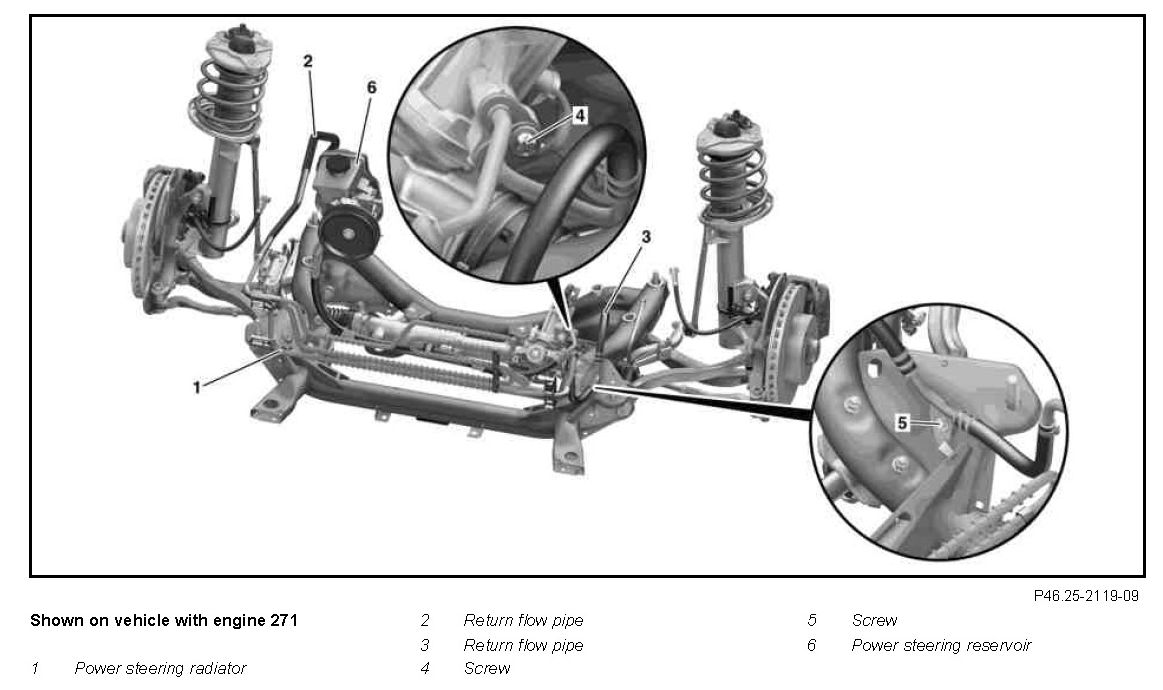 2
6
4
3
1
5

P46.25-2119-09

Shown on vehicle with engine 271

1 Power steering radiator

2 Return flow pipe

3 Return flow pipe

4 Screw

5 Screw

6 Power steering reservoir