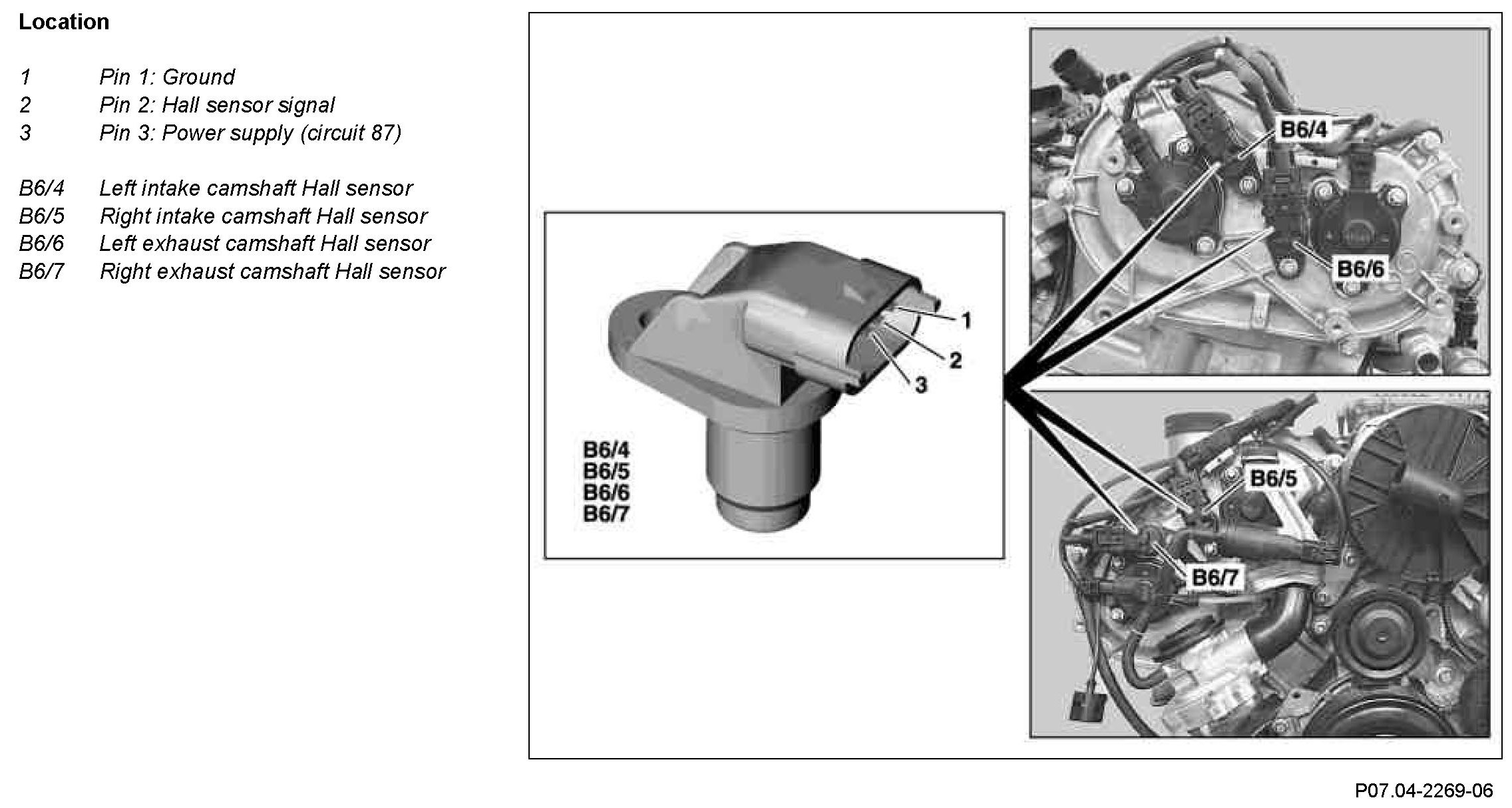 Location

1 Pin 1: Ground
2 Pin 2: Hall sensor signal
3 Pin 3: Power supply (circuit 87)

B6/4 Left intake camshaft Hall sensor
B6/5 Right intake camshaft Hall sensor
B6/6 Left exhaust camshaft Hall sensor
B6/7 Right exhaust camshaft Hall sensor

1
2
3

B6/4
B6/5
B6/6
B6/7

B6/4
B6/6

B6/5
B6/7

P07.04-2269-06