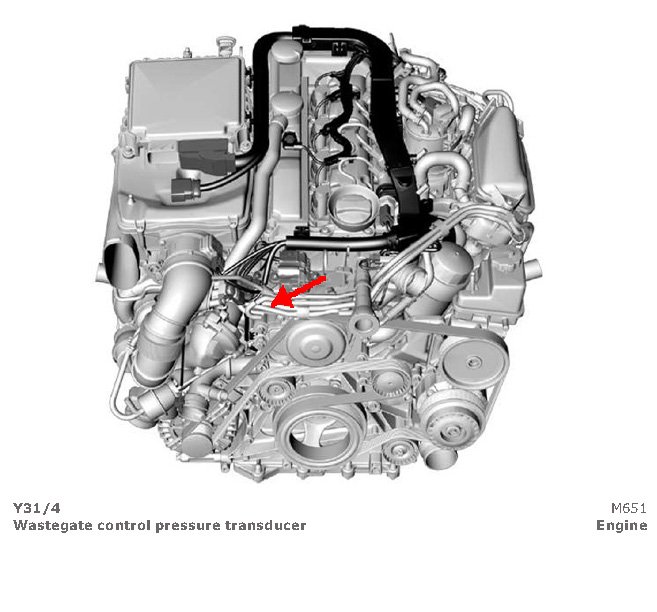 Y31/4
Wastegate control pressure transducer

M651
Engine