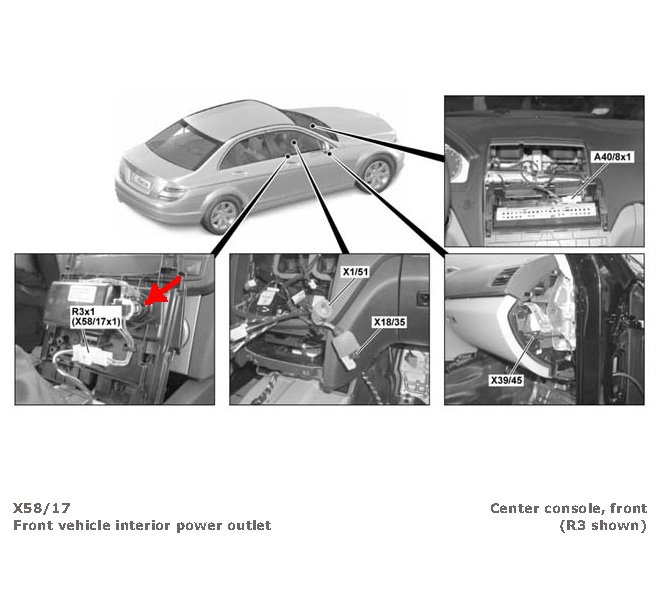 A40/8x1

R3x1
(X58/17x1)

X1/51

X18/35

X39/45

X58/17
Front vehicle interior power outlet

Center console, front
(R3 shown)