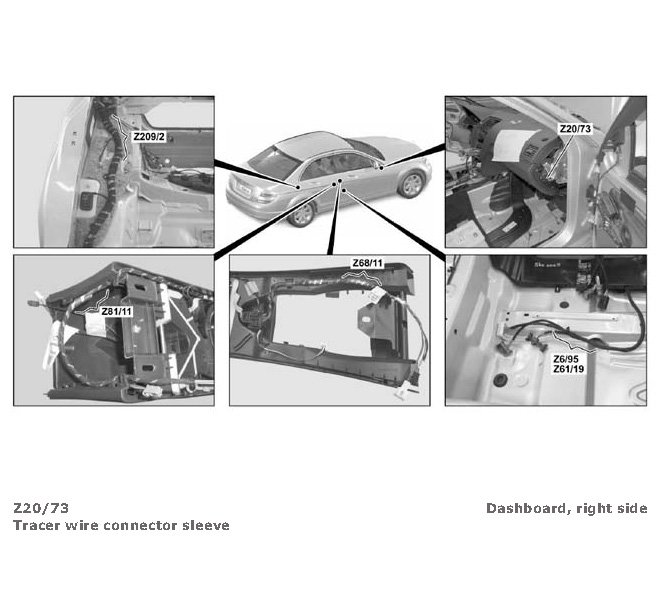 Z209/2

Z20/73

Z81/11

Z68/11

Z6/95
Z61/19

Z20/73
Tracer wire connector sleeve

Dashboard, right side