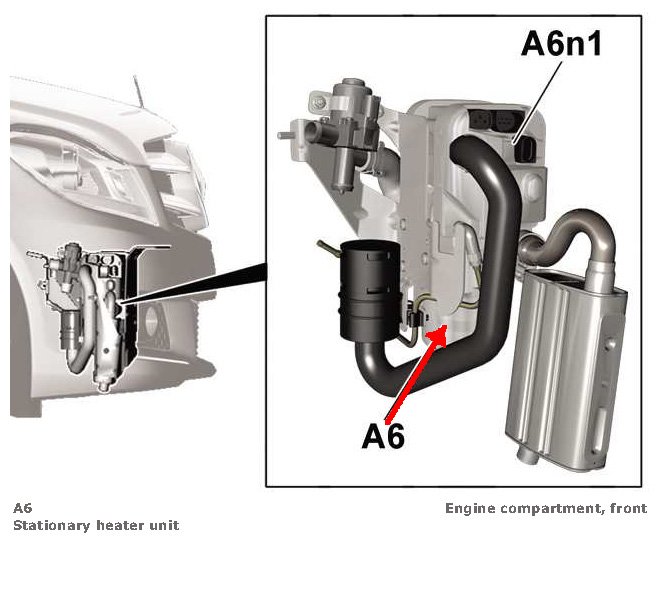 A6n1

A6

A6
Stationary heater unit

Engine compartment, front