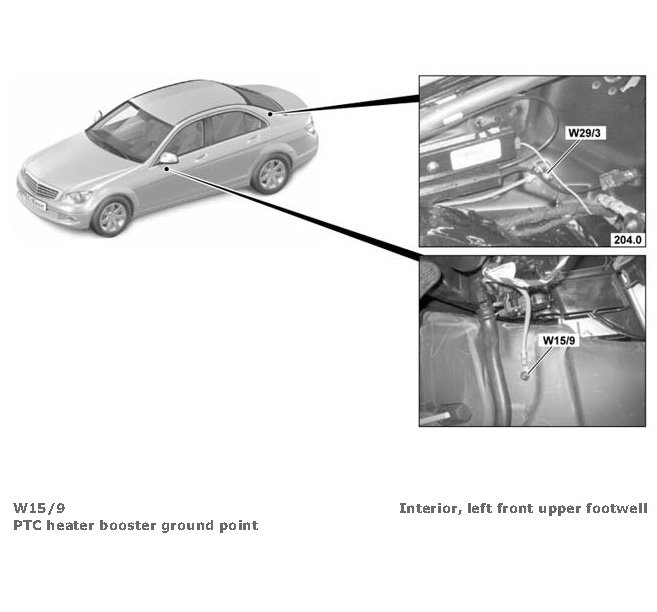 W29/3

204.0

W15/9

W15/9
PTC heater booster ground point

Interior, left front upper footwell