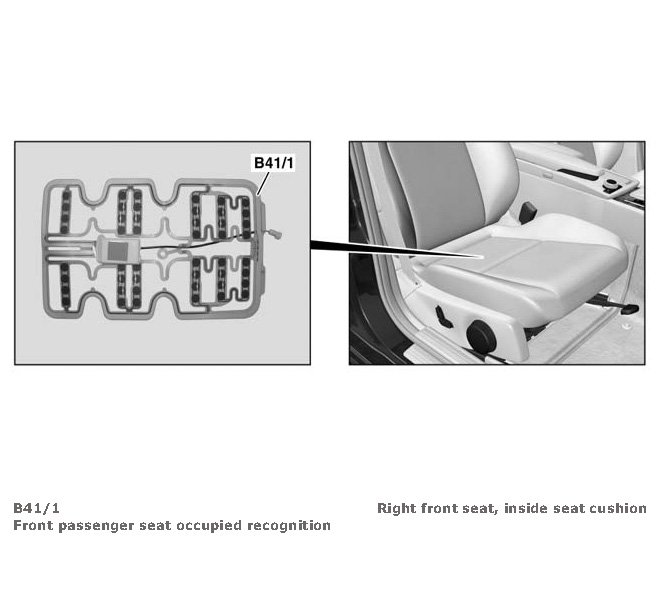 B41/1

B41/1
Front passenger seat occupied recognition

Right front seat, inside seat cushion