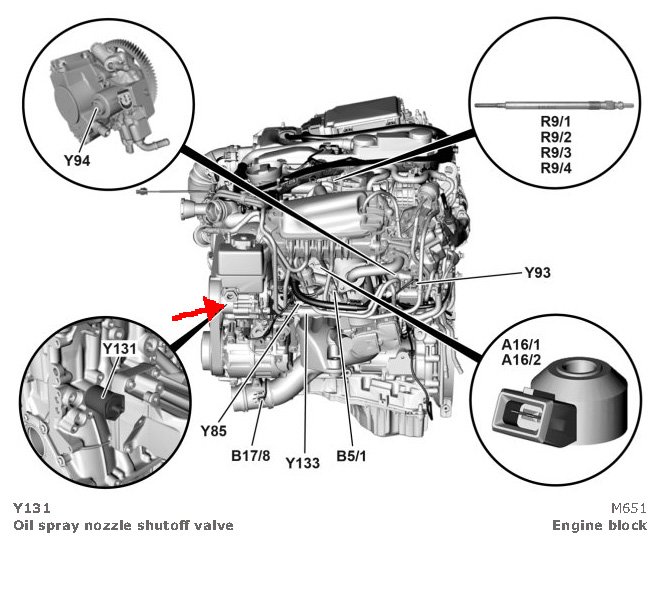 Y94

R9/1
R9/2
R9/3
R9/4

Y93

A16/1
A16/2

Y131

Y85

B17/8

Y133

B5/1

Y131
Oil spray nozzle shutoff valve

M651
Engine block