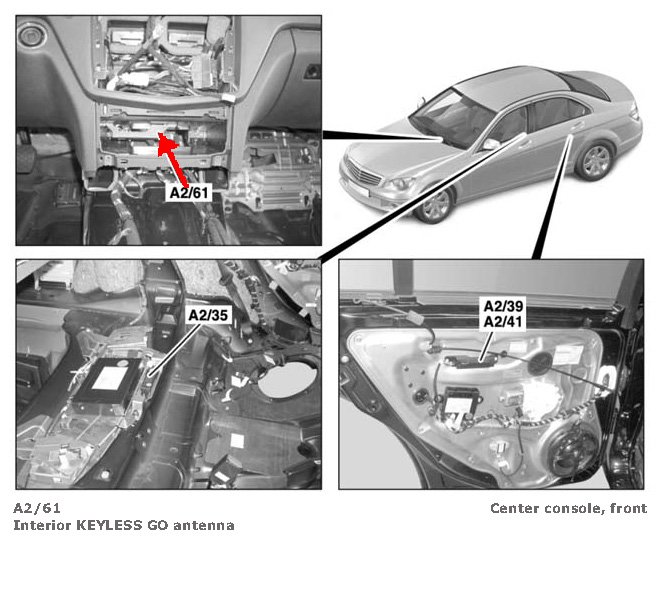 A2/61

A2/35

A2/39
A2/41

A2/61
Interior KEYLESS GO antenna

Center console, front