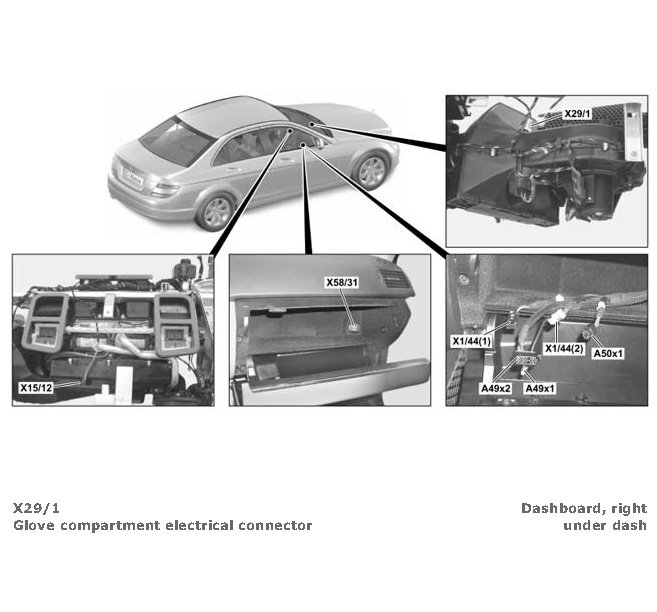 X29/1

X15/12

X58/31

X1/44(1)

X1/44(2)

A50x1

A49x2

A49x1

X29/1
Glove compartment electrical connector

Dashboard, right
under dash