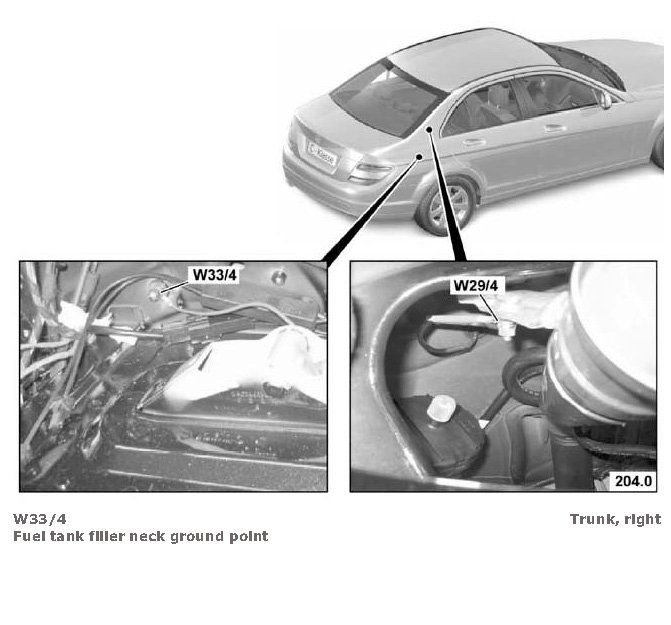 C-Klasse

W33/4

W29/4

204.0

W33/4
Fuel tank filler neck ground point

Trunk, right