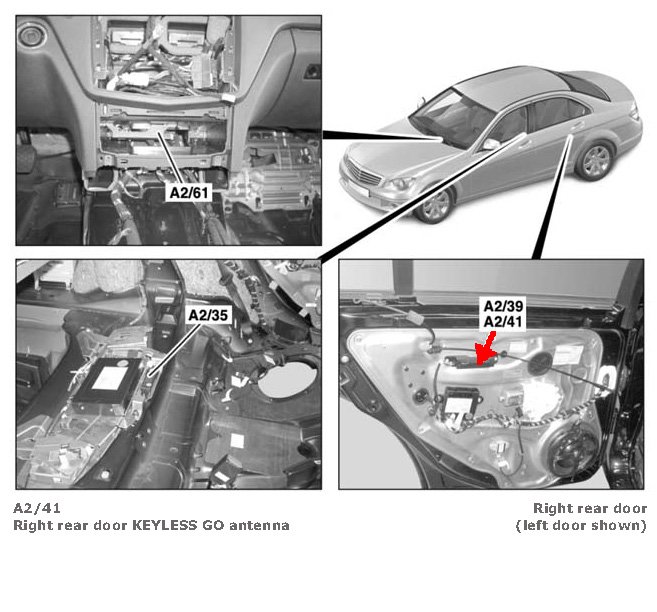 A2/61

A2/35

A2/39
A2/41

A2/41
Right rear door KEYLESS GO antenna

Right rear door
(left door shown)