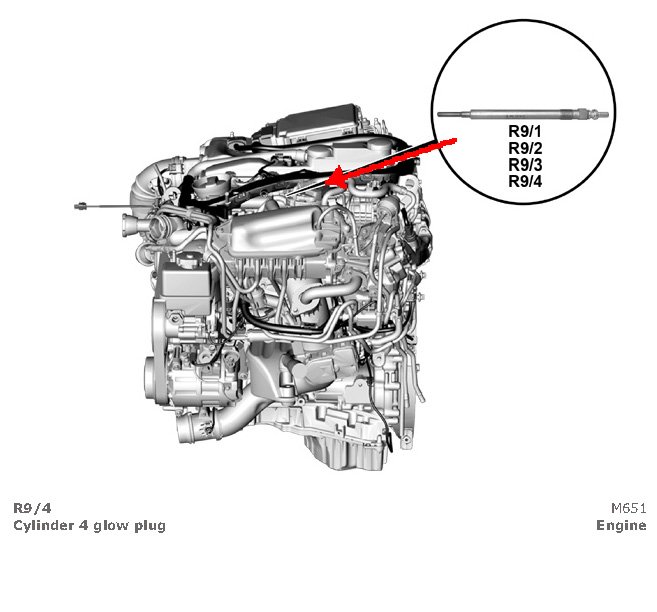 R9/1
R9/2
R9/3
R9/4

R9/4
Cylinder 4 glow plug

M651
Engine