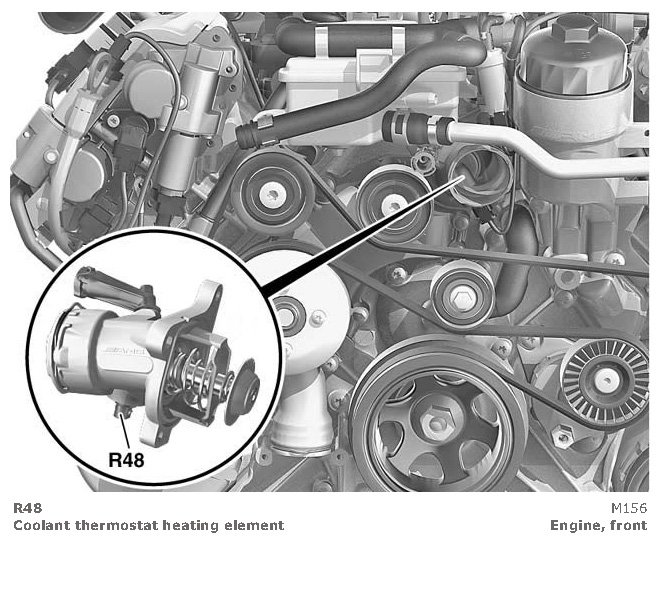 R48

R48
Coolant thermostat heating element

M156
Engine, front