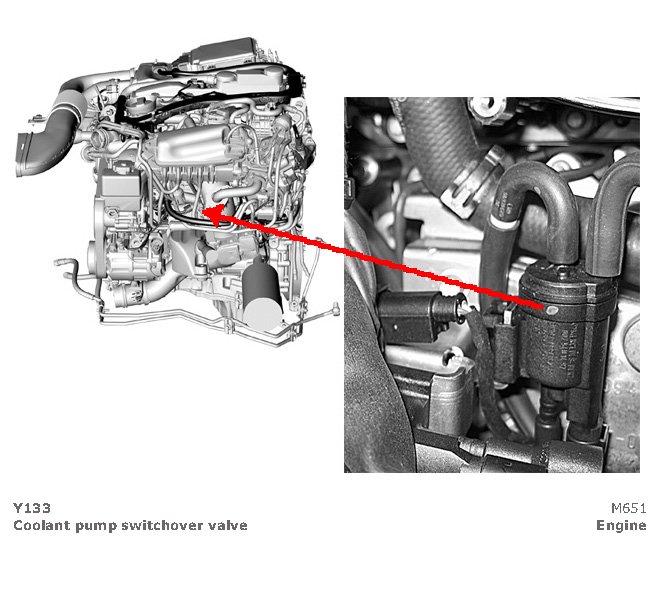 Y133
Coolant pump switchover valve

M651
Engine