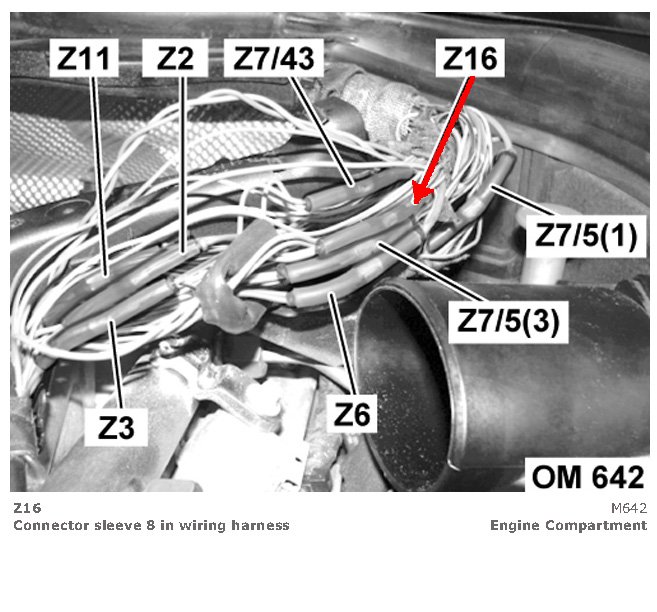 Z11
Z2
Z7/43
Z16
Z7/5(1)
Z7/5(3)
Z3
Z6
OM 642

Z16
Connector sleeve 8 in wiring harness

M642
Engine Compartment