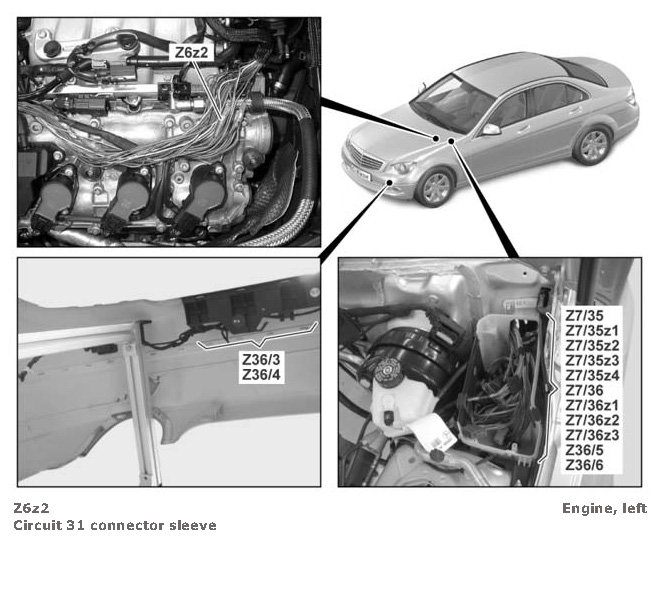 Z6z2

Z36/3
Z36/4

Z7/35
Z7/35z1
Z7/35z2
Z7/35z3
Z7/35z4
Z7/36
Z7/36z1
Z7/36z2
Z7/36z3
Z36/5
Z36/6

Z6z2
Circuit 31 connector sleeve

Engine, left