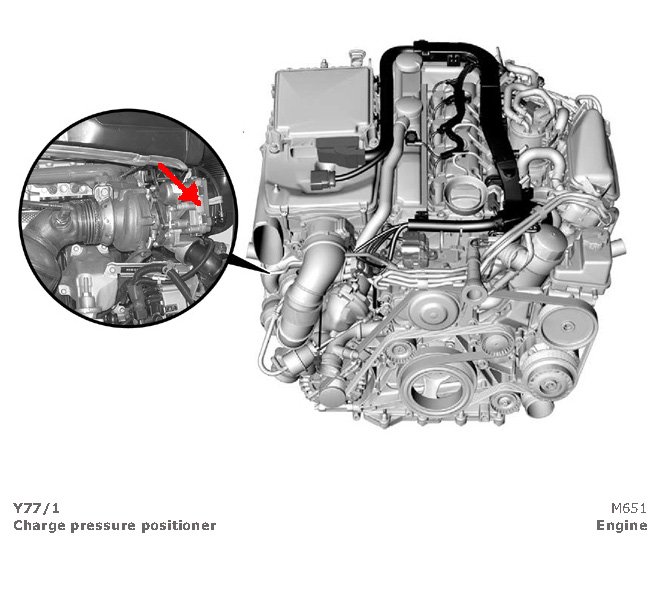 Y77/1
Charge pressure positioner

M651
Engine