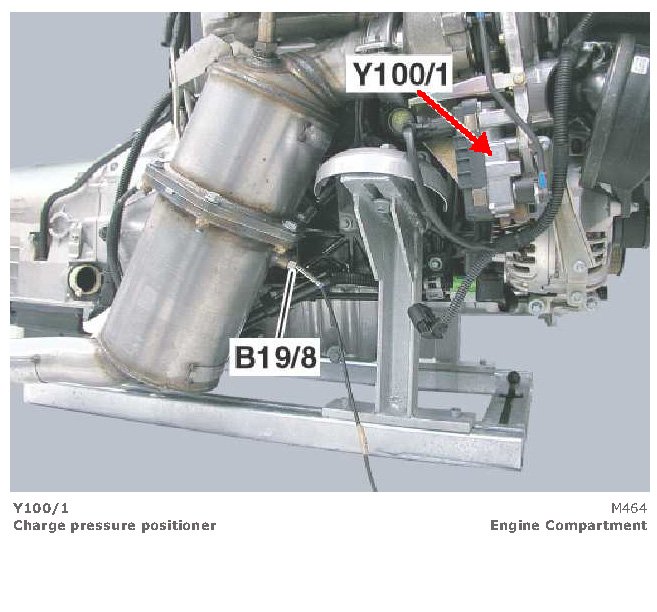 Y100/1

B19/8

Y100/1
Charge pressure positioner

M464
Engine Compartment