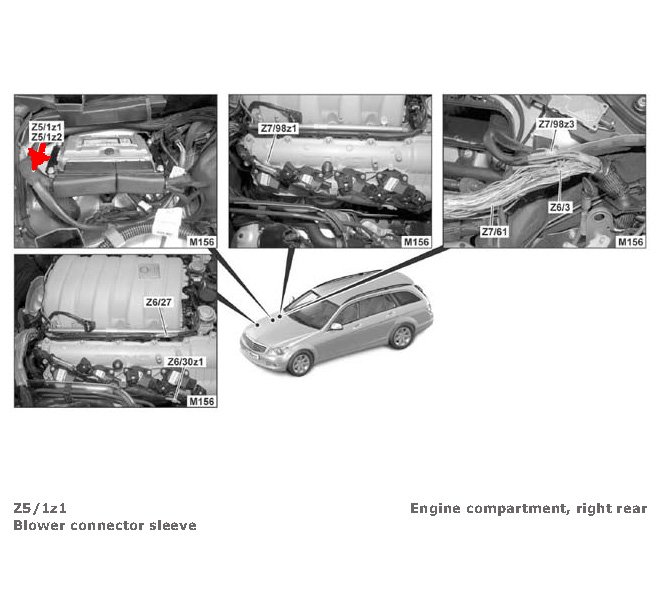 Z5/1z1
Z5/1z2
M156

Z7/98z1
M156

Z7/98z3
Z6/3
Z7/61
M156

Z6/27
Z6/30z1
M156

Z5/1z1
Blower connector sleeve

Engine compartment, right rear