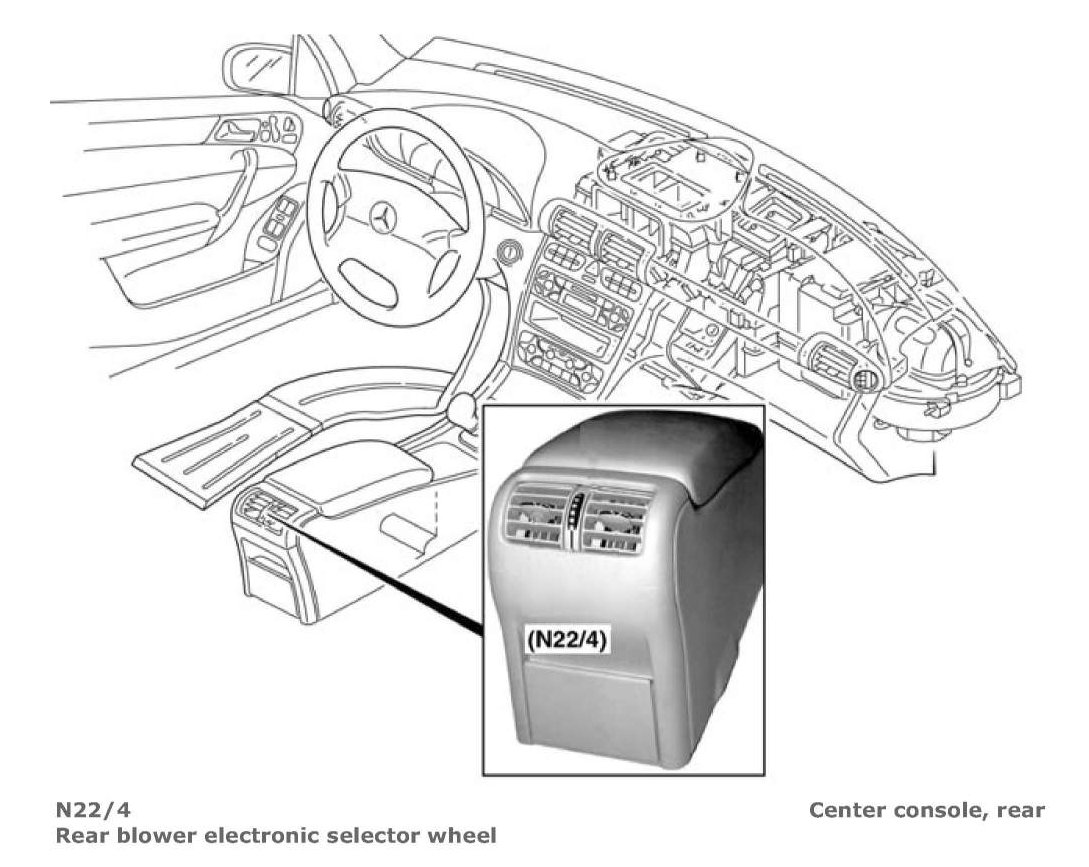 (N22/4)

N22/4
Rear blower electronic selector wheel

Center console, rear