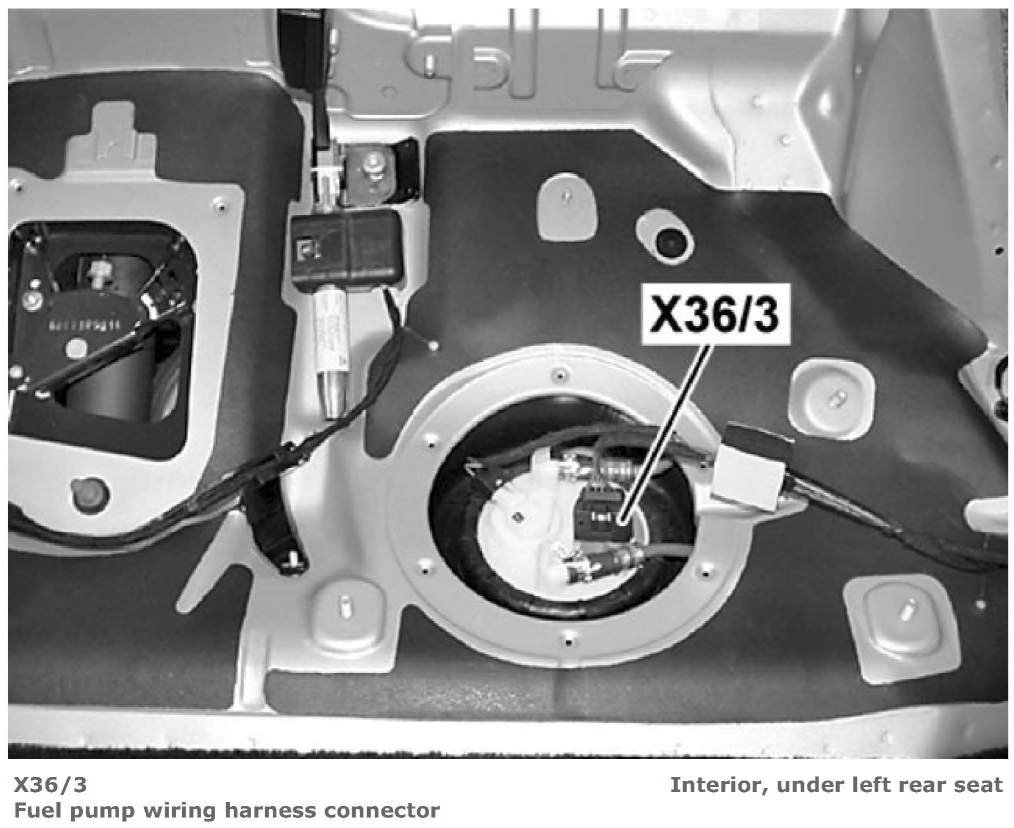 X36/3

X36/3
Fuel pump wiring harness connector

Interior, under left rear seat