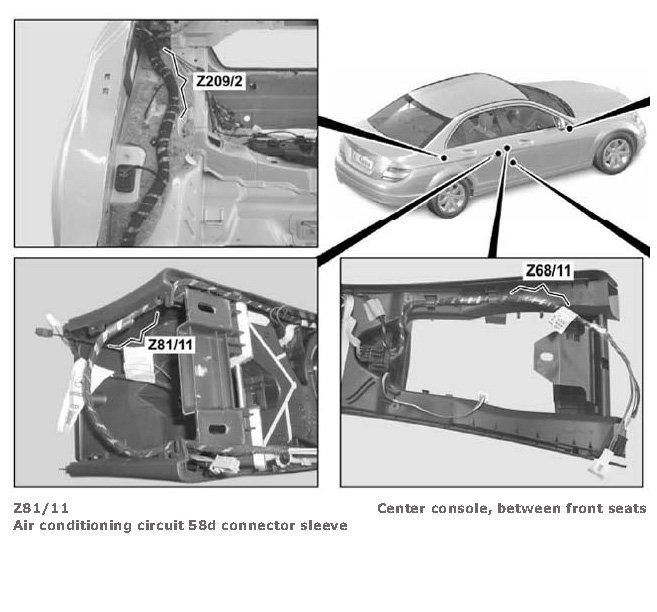 Z209/2

Z81/11

Z68/11

Z81/11
Air conditioning circuit 58d connector sleeve

Center console, between front seats