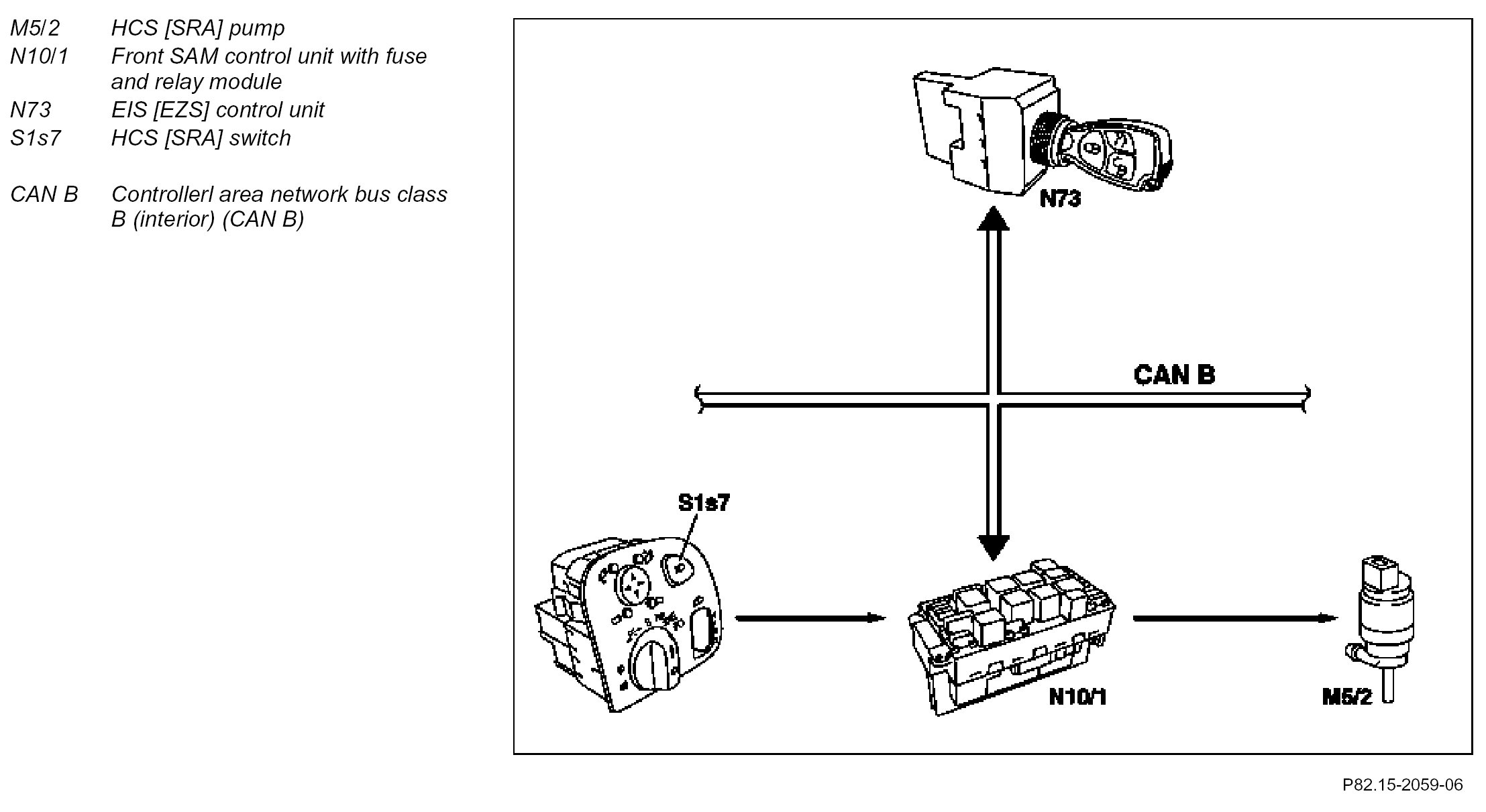 M5/2 HCS [SRA] pump
N10/1 Front SAM control unit with fuse and relay module
N73 EIS [EZS] control unit
S1s7 HCS [SRA] switch

CAN B Controllerl area network bus class B (interior) (CAN B)

N73

CAN B

S1s7

N10/1

M5/2

P82.15-2059-06