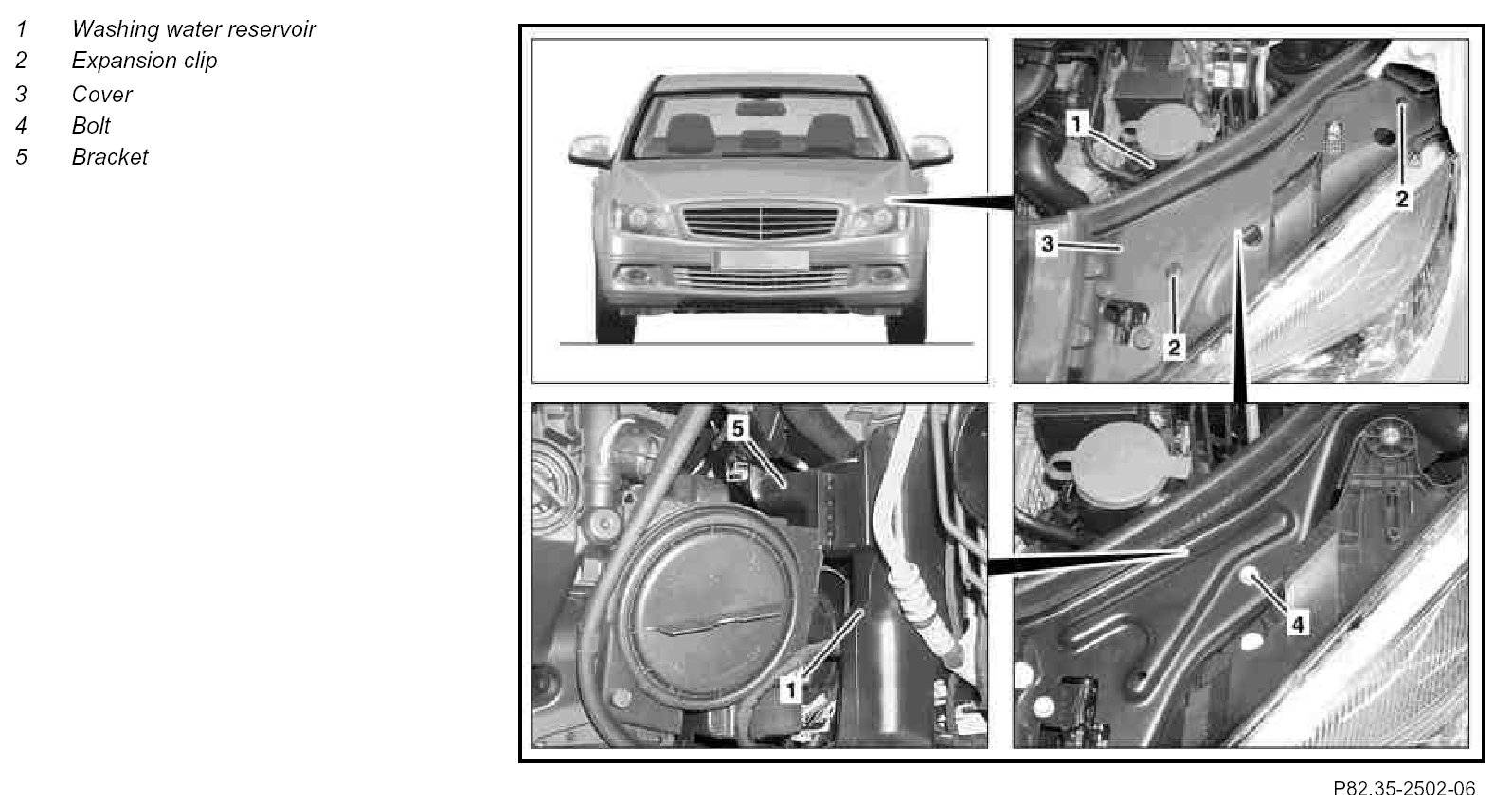 1 Washing water reservoir
2 Expansion clip
3 Cover
4 Bolt
5 Bracket

1
2
3
2
5
1
4

P82.35-2502-06