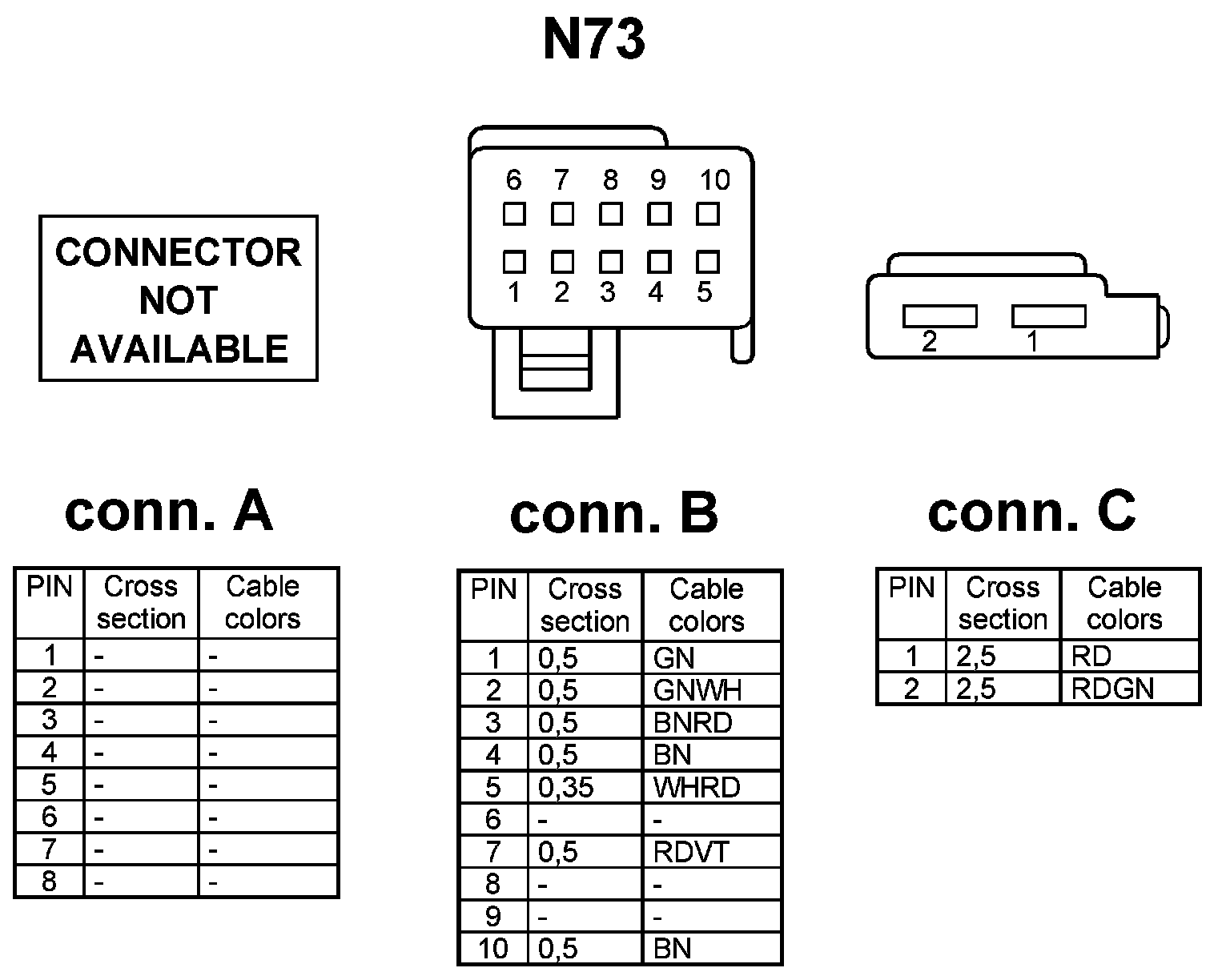 N73

CONNECTOR NOT AVAILABLE

6 7 8 9 10
1 2 3 4 5

2 1

conn. A

| PIN | Cross section | Cable colors |
|---|---|---|
| 1 | - | - |
| 2 | - | - |
| 3 | - | - |
| 4 | - | - |
| 5 | - | - |
| 6 | - | - |
| 7 | - | - |
| 8 | - | - |

conn. B

| PIN | Cross section | Cable colors |
|---|---|---|
| 1 | 0,5 | GN |
| 2 | 0,5 | GNWH |
| 3 | 0,5 | BNRD |
| 4 | 0,5 | BN |
| 5 | 0,35 | WHRD |
| 6 | - | - |
| 7 | 0,5 | RDVT |
| 8 | - | - |
| 9 | - | - |
| 10 | 0,5 | BN |

conn. C

| PIN | Cross section | Cable colors |
|---|---|---|
| 1 | 2,5 | RD |
| 2 | 2,5 | RDGN |