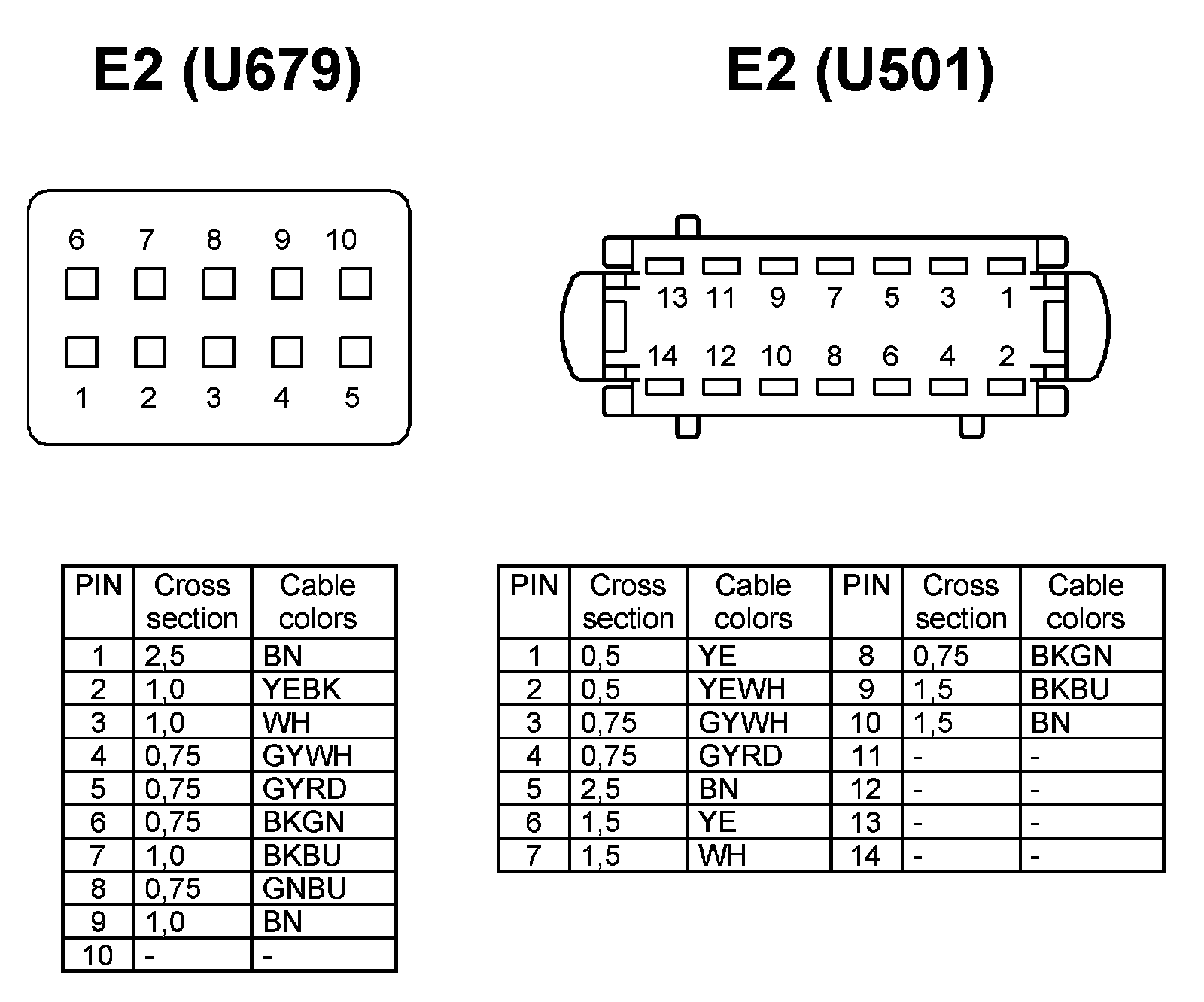 E2 (U679)

6 7 8 9 10

1 2 3 4 5

| PIN | Cross section | Cable colors |
|---|---|---|
| 1 | 2,5 | BN |
| 2 | 1,0 | YEBK |
| 3 | 1,0 | WH |
| 4 | 0,75 | GYWH |
| 5 | 0,75 | GYRD |
| 6 | 0,75 | BKGN |
| 7 | 1,0 | BKBU |
| 8 | 0,75 | GNBU |
| 9 | 1,0 | BN |
| 10 | - | - |

E2 (U501)

13 11 9 7 5 3 1

14 12 10 8 6 4 2

| PIN | Cross section | Cable colors | PIN | Cross section | Cable colors |
|---|---|---|---|---|---|
| 1 | 0,5 | YE | 8 | 0,75 | BKGN |
| 2 | 0,5 | YEWH | 9 | 1,5 | BKBU |
| 3 | 0,75 | GYWH | 10 | 1,5 | BN |
| 4 | 0,75 | GYRD | 11 | - | - |
| 5 | 2,5 | BN | 12 | - | - |
| 6 | 1,5 | YE | 13 | - | - |
| 7 | 1,5 | WH | 14 | - | - |