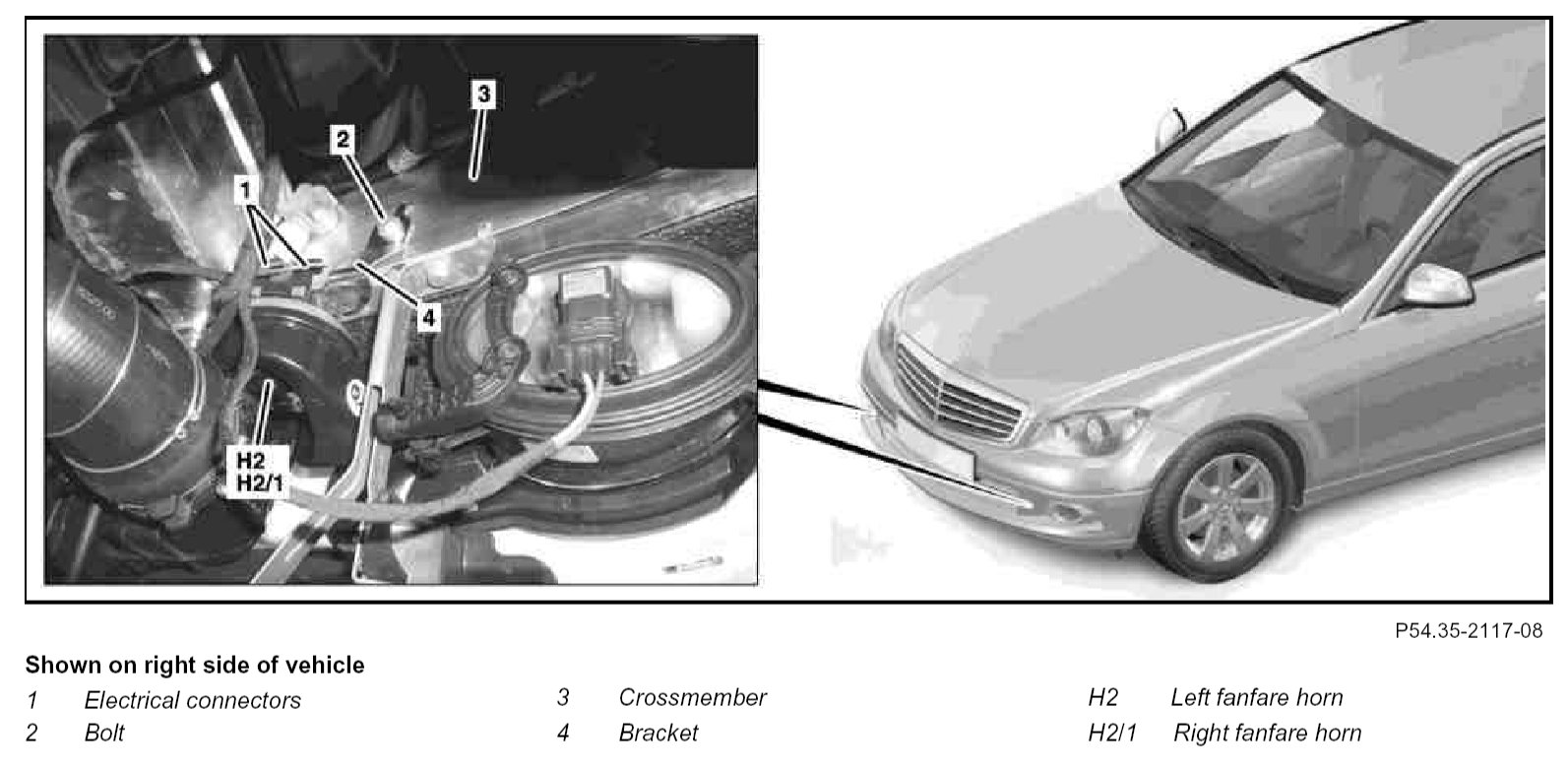 3
2
1
4
H2
H2/1

P54.35-2117-08

Shown on right side of vehicle

1 Electrical connectors
2 Bolt

3 Crossmember
4 Bracket

H2 Left fanfare horn
H2/1 Right fanfare horn