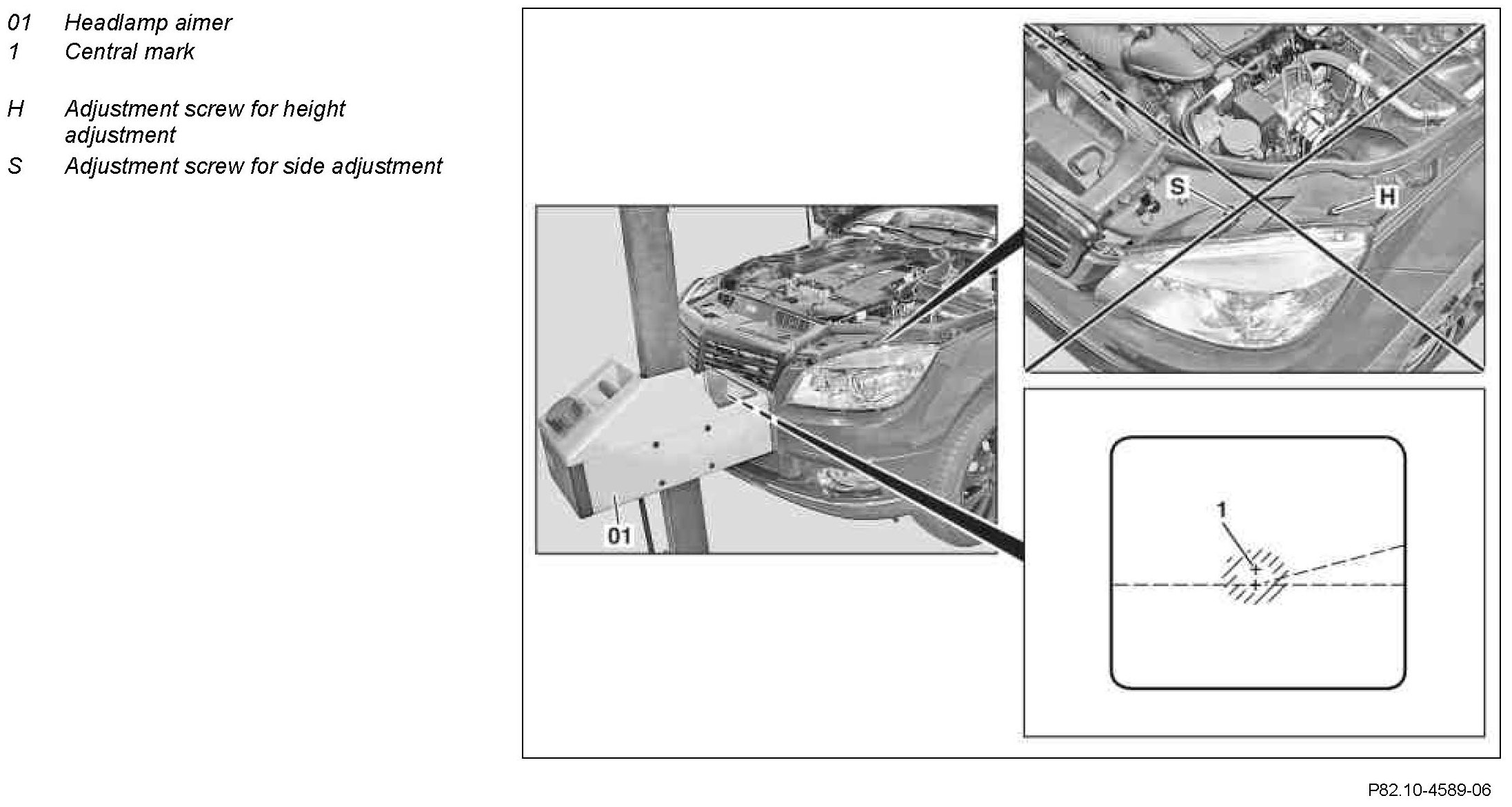 01 Headlamp aimer
1 Central mark

H Adjustment screw for height adjustment
S Adjustment screw for side adjustment

S
H
01
1

P82.10-4589-06