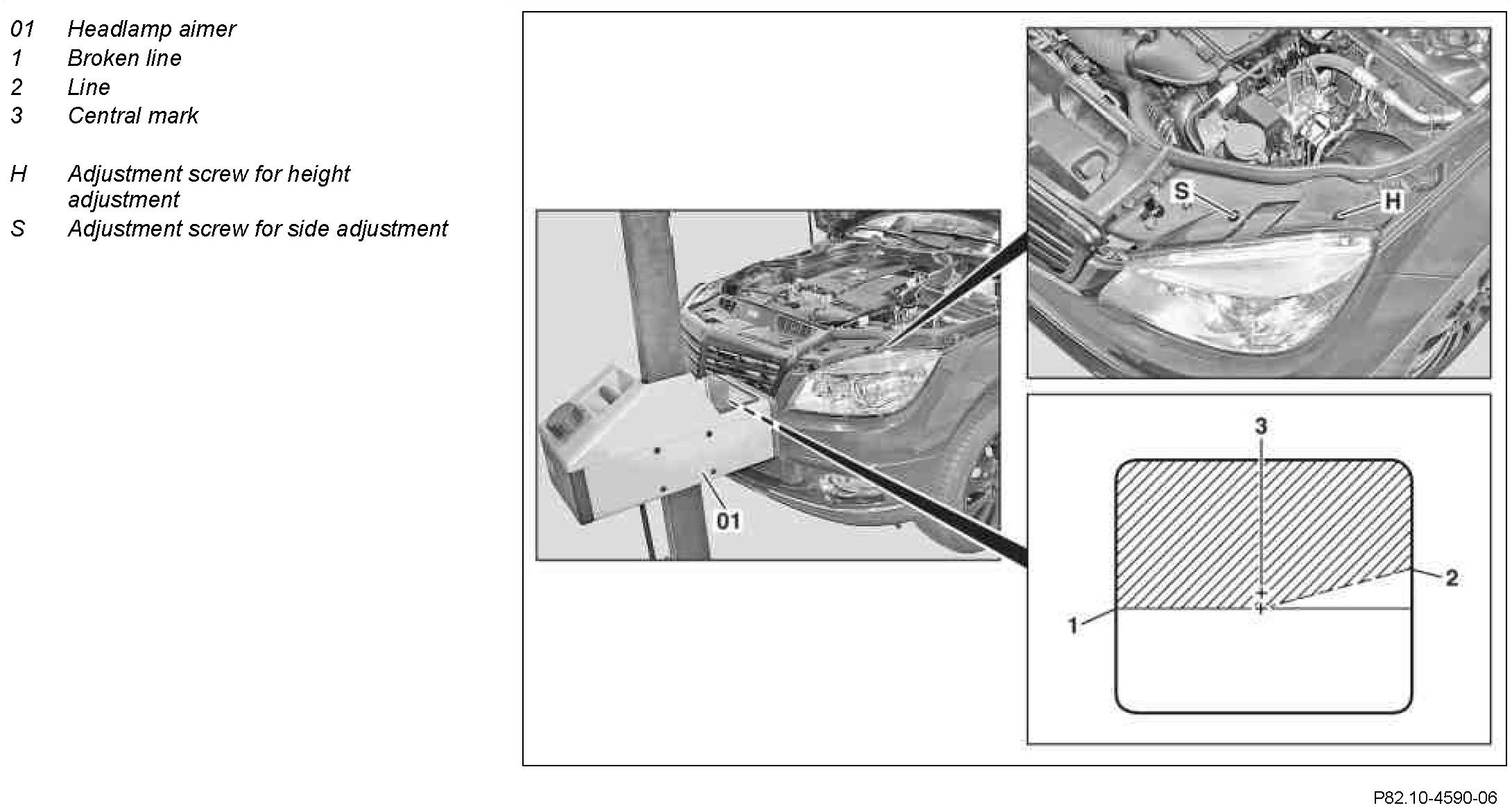 01 Headlamp aimer
1 Broken line
2 Line
3 Central mark

H Adjustment screw for height adjustment
S Adjustment screw for side adjustment

S
H
01
3
2
1

P82.10-4590-06