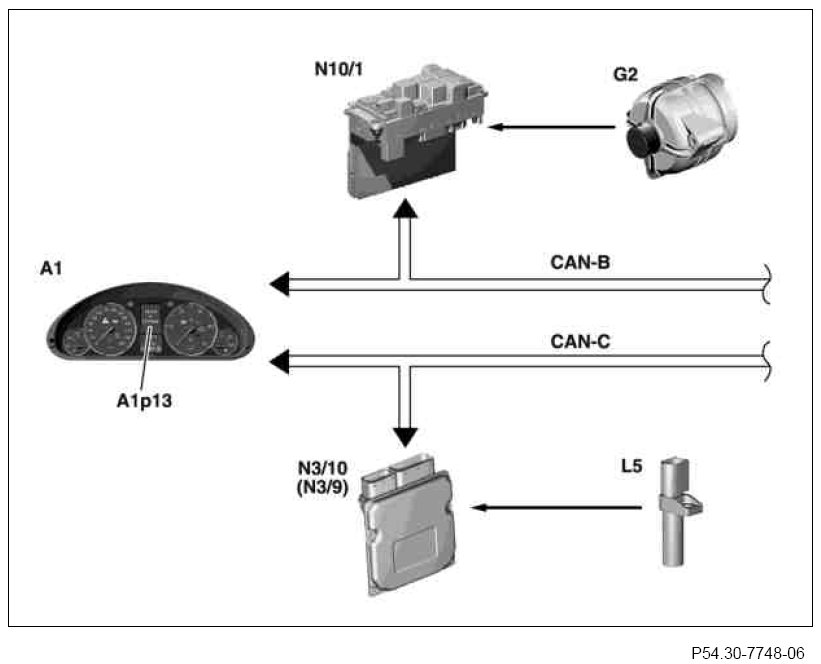 N10/1

G2

A1

CAN-B

CAN-C

A1p13

N3/10
(N3/9)

L5

P54.30-7748-06