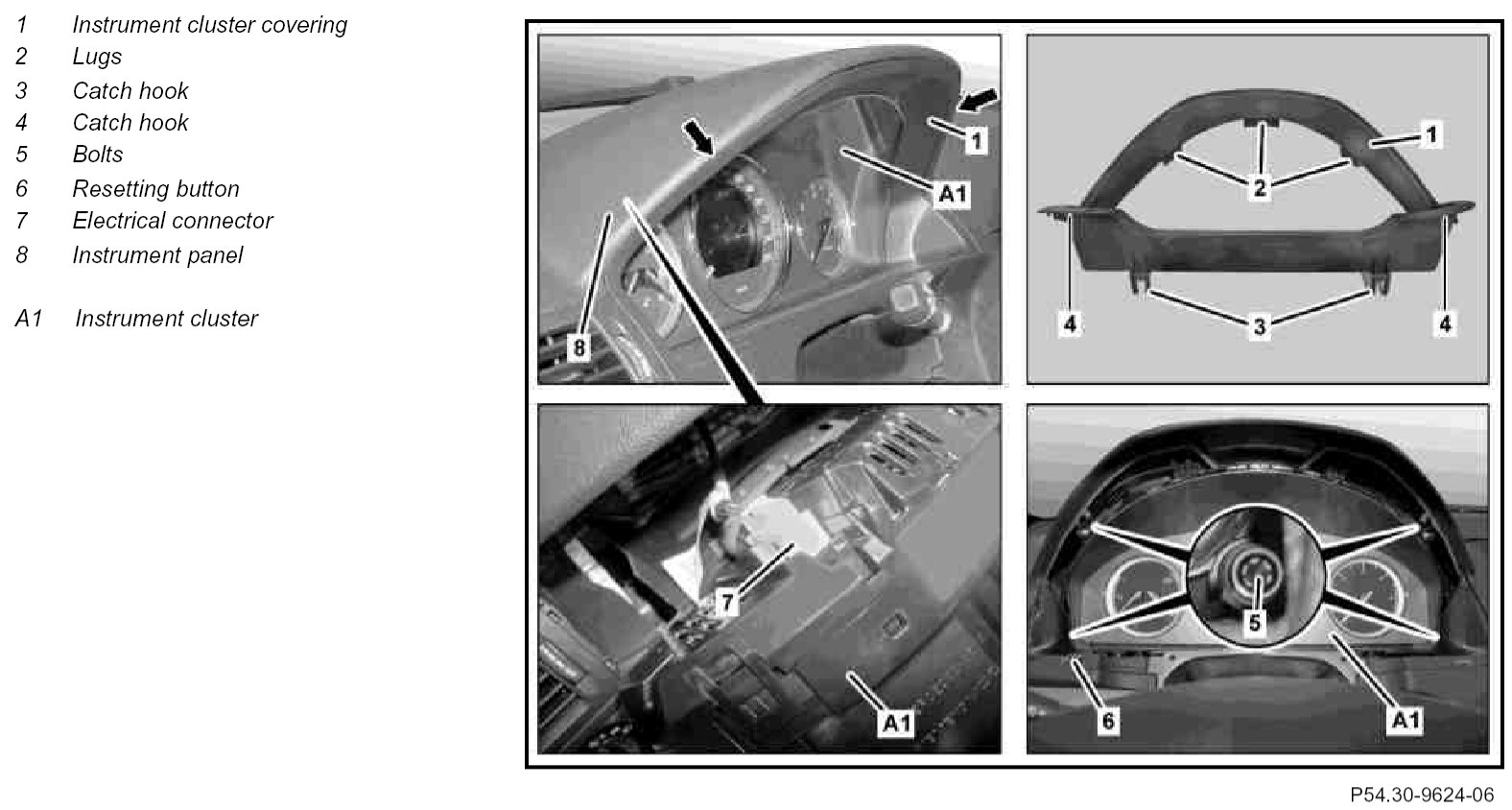 1 Instrument cluster covering
2 Lugs
3 Catch hook
4 Catch hook
5 Bolts
6 Resetting button
7 Electrical connector
8 Instrument panel

A1 Instrument cluster

1
A1
8
1
2
4
3
4
7
A1
5
6
A1

P54.30-9624-06