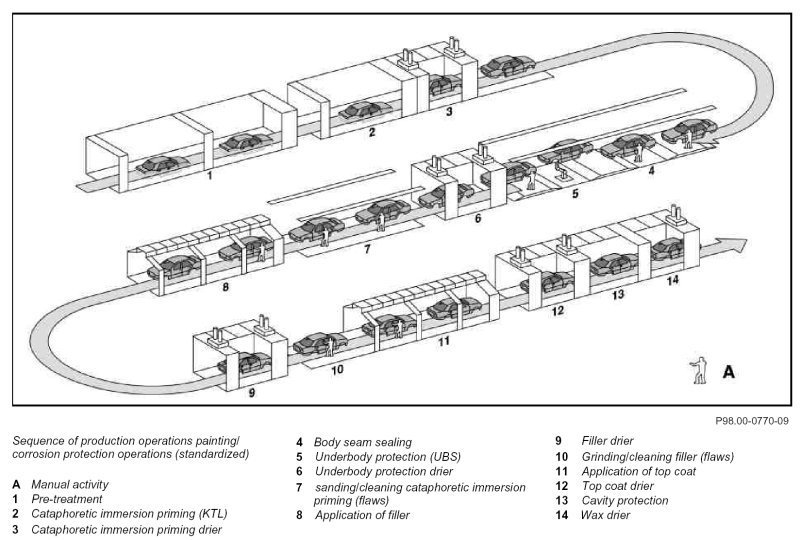 1
2
3
4
5
6
7
8
9
10
11
12
13
14
A

P98.00-0770-09

Sequence of production operations painting/ corrosion protection operations (standardized)

A Manual activity
1 Pre-treatment
2 Cataphoretic immersion priming (KTL)
3 Cataphoretic immersion priming drier

4 Body seam sealing
5 Underbody protection (UBS)
6 Underbody protection drier
7 sanding/cleaning cataphoretic immersion priming (flaws)
8 Application of filler

9 Filler drier
10 Grinding/cleaning filler (flaws)
11 Application of top coat
12 Top coat drier
13 Cavity protection
14 Wax drier