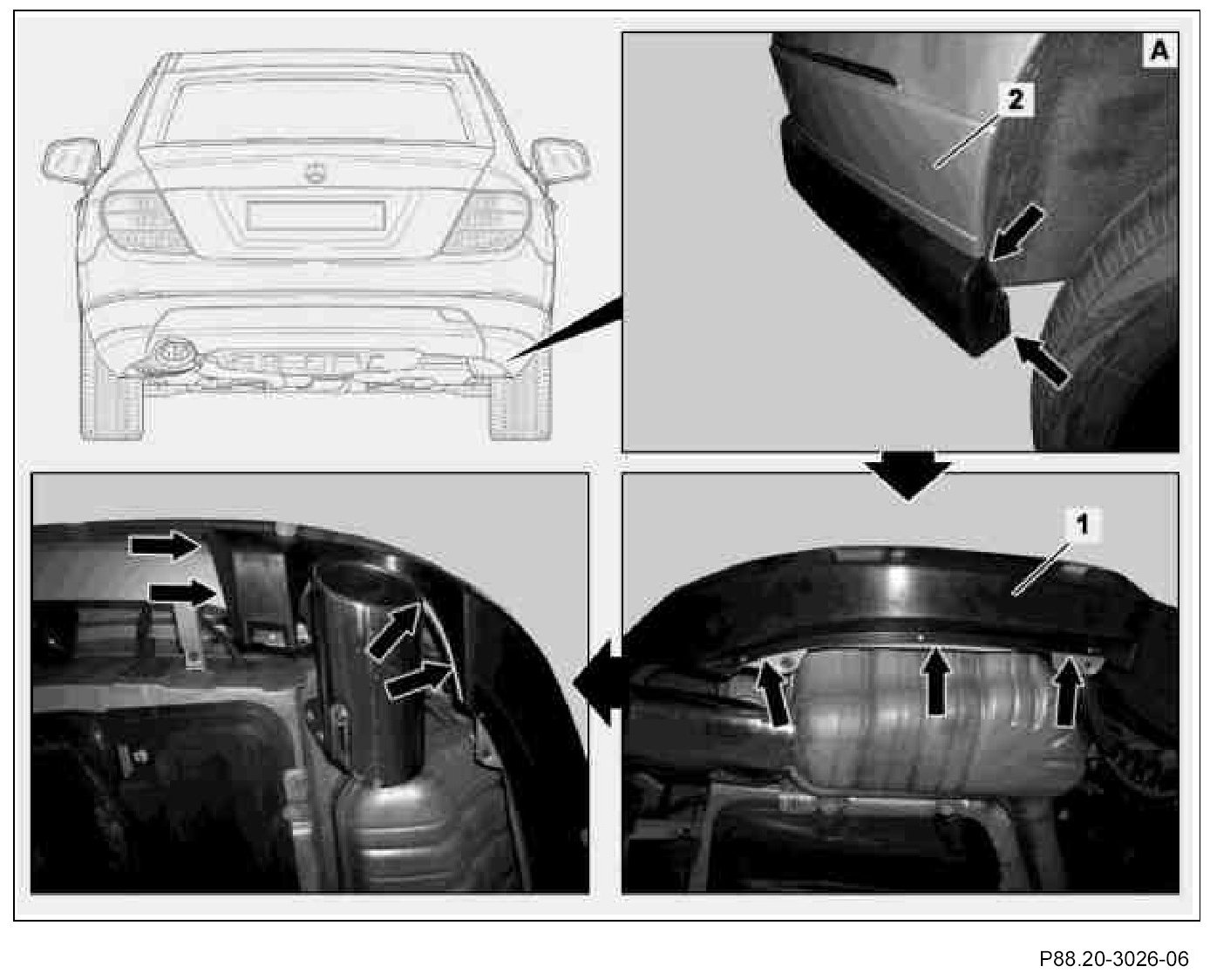 A

2

1

P88.20-3026-06