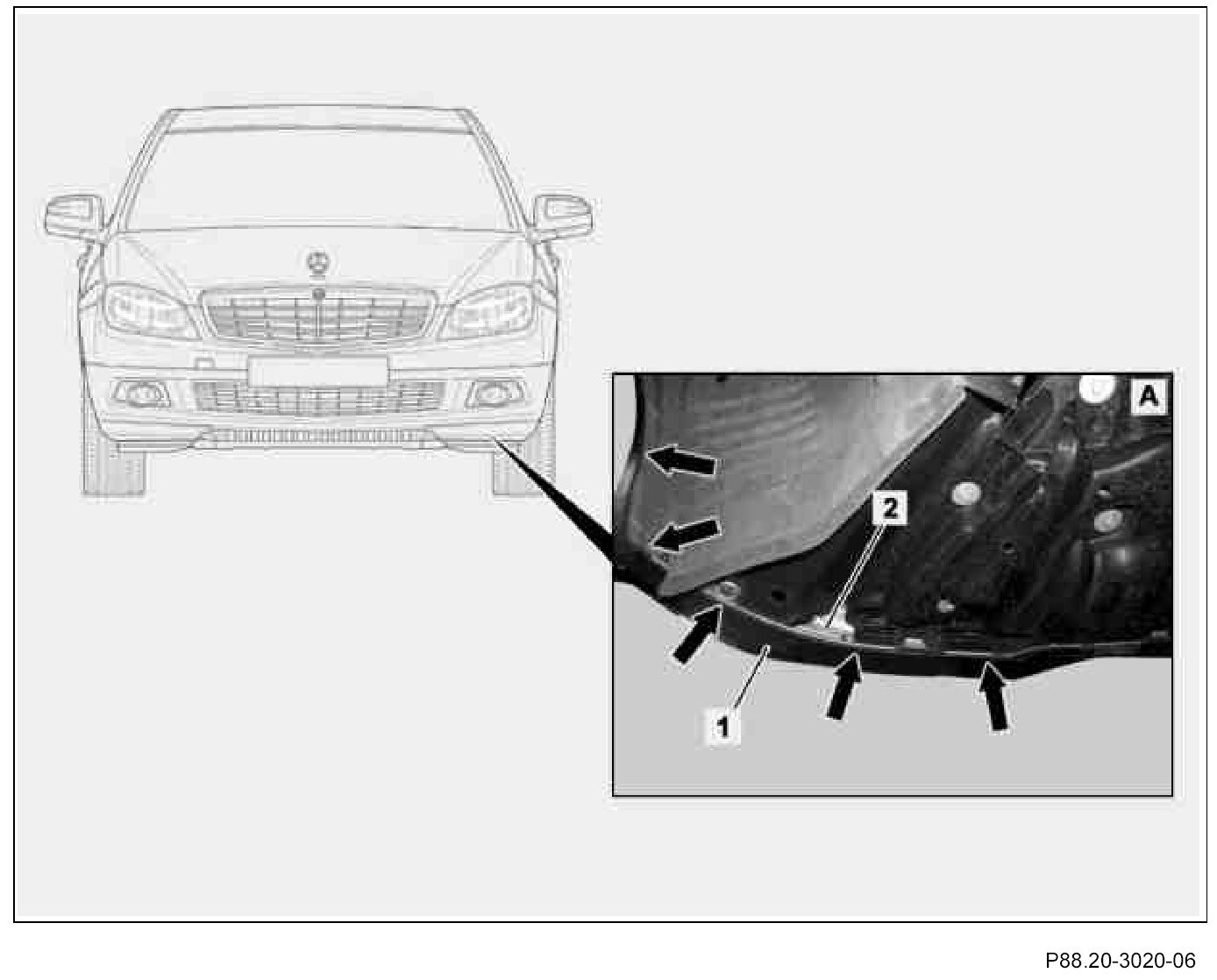 A

2

1

P88.20-3020-06