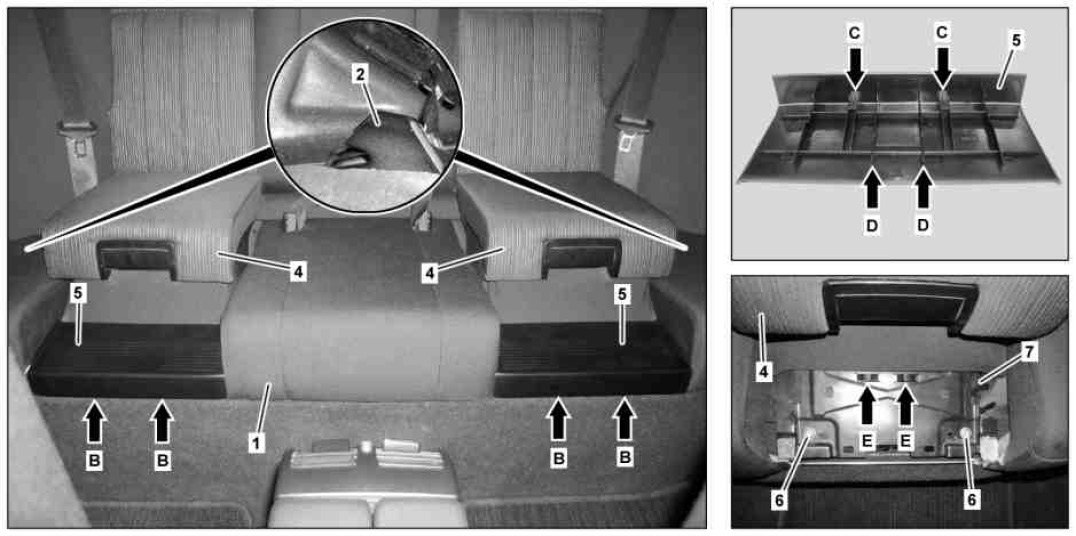 2
4
4
5
5
1
B B B B
C C 5
D D
4
7
E E
6 6