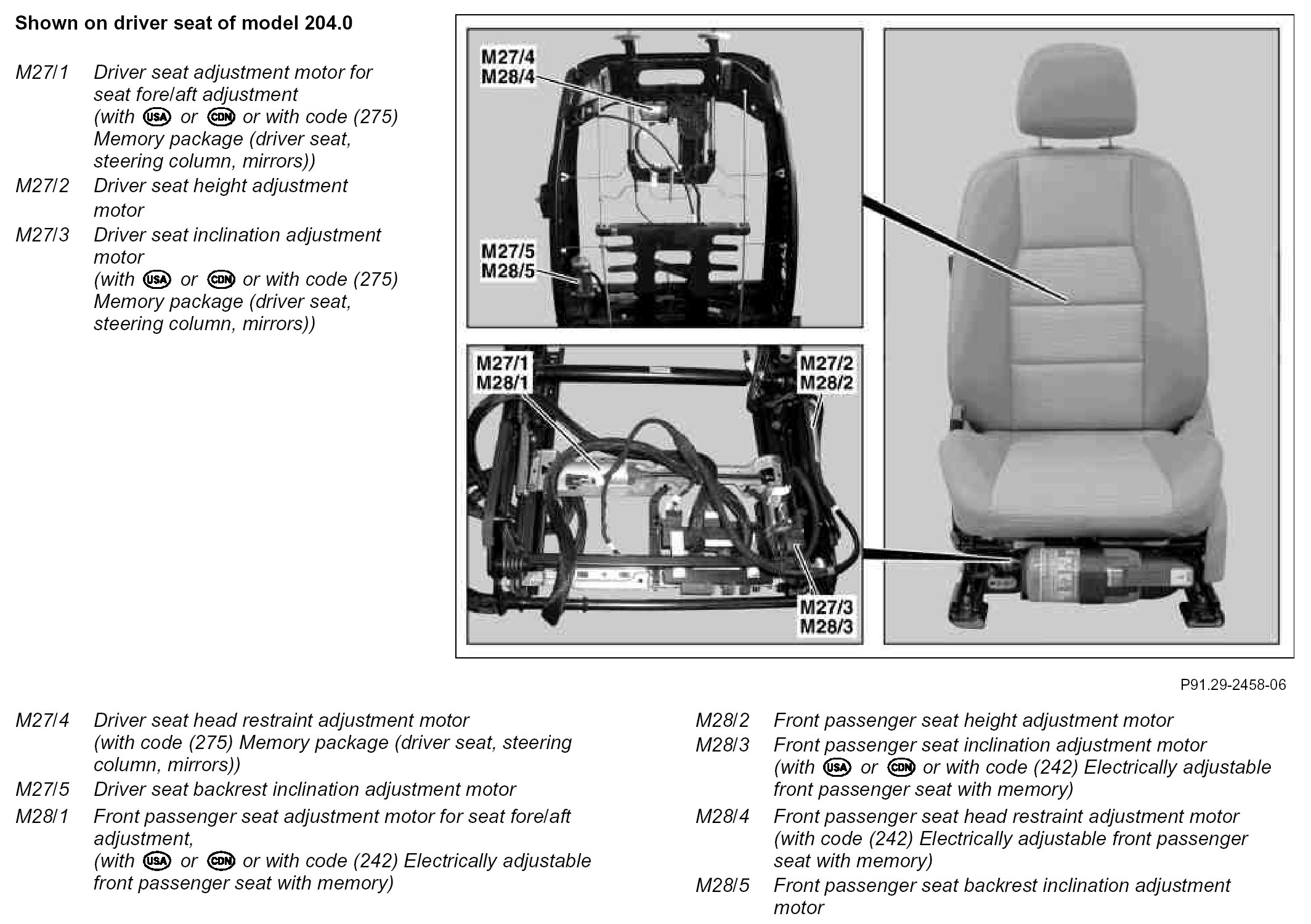 Shown on driver seat of model 204.0

M27/1 Driver seat adjustment motor for seat fore/aft adjustment (with USA or CDN or with code (275) Memory package (driver seat, steering column, mirrors))

M27/2 Driver seat height adjustment motor

M27/3 Driver seat inclination adjustment motor (with USA or CDN or with code (275) Memory package (driver seat, steering column, mirrors))

M27/4
M28/4

M27/5
M28/5

M27/1
M28/1

M27/2
M28/2

M27/3
M28/3

P91.29-2458-06

M27/4 Driver seat head restraint adjustment motor (with code (275) Memory package (driver seat, steering column, mirrors))

M27/5 Driver seat backrest inclination adjustment motor

M28/1 Front passenger seat adjustment motor for seat fore/aft adjustment, (with USA or CDN or with code (242) Electrically adjustable front passenger seat with memory)

M28/2 Front passenger seat height adjustment motor

M28/3 Front passenger seat inclination adjustment motor (with USA or CDN or with code (242) Electrically adjustable front passenger seat with memory)

M28/4 Front passenger seat head restraint adjustment motor (with code (242) Electrically adjustable front passenger seat with memory)

M28/5 Front passenger seat backrest inclination adjustment motor