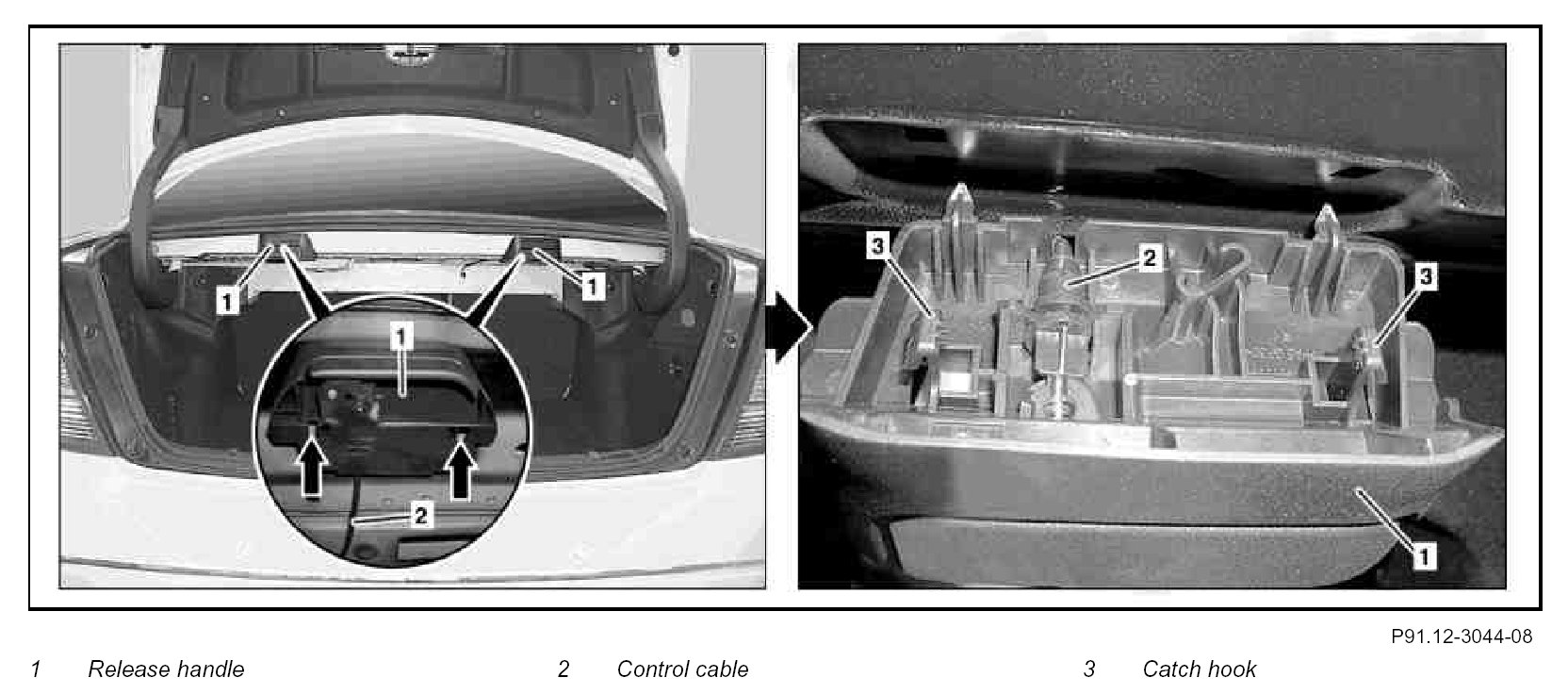 1

1

1

2

3

2

3

1

P91.12-3044-08

1 Release handle

2 Control cable

3 Catch hook