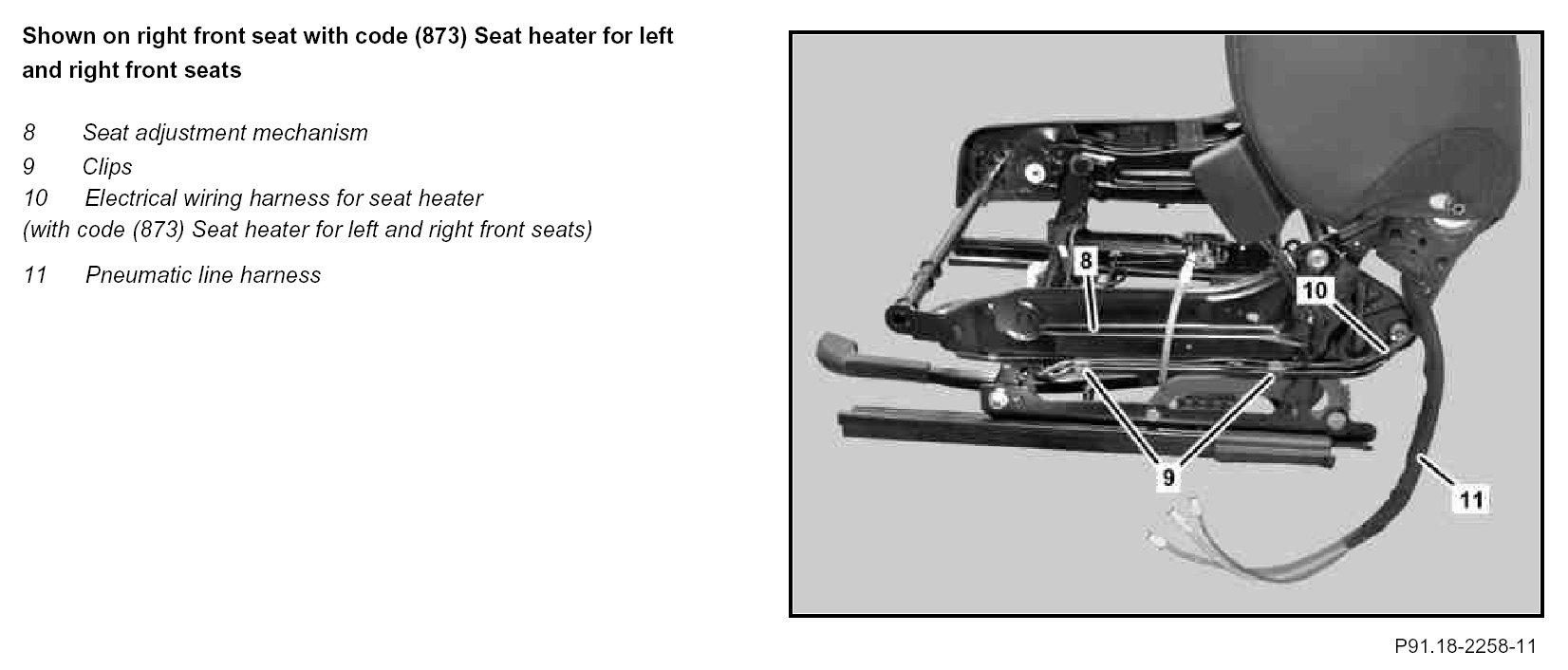 Shown on right front seat with code (873) Seat heater for left and right front seats

8 Seat adjustment mechanism
9 Clips
10 Electrical wiring harness for seat heater
(with code (873) Seat heater for left and right front seats)

11 Pneumatic line harness

8
10
9
11

P91.18-2258-11