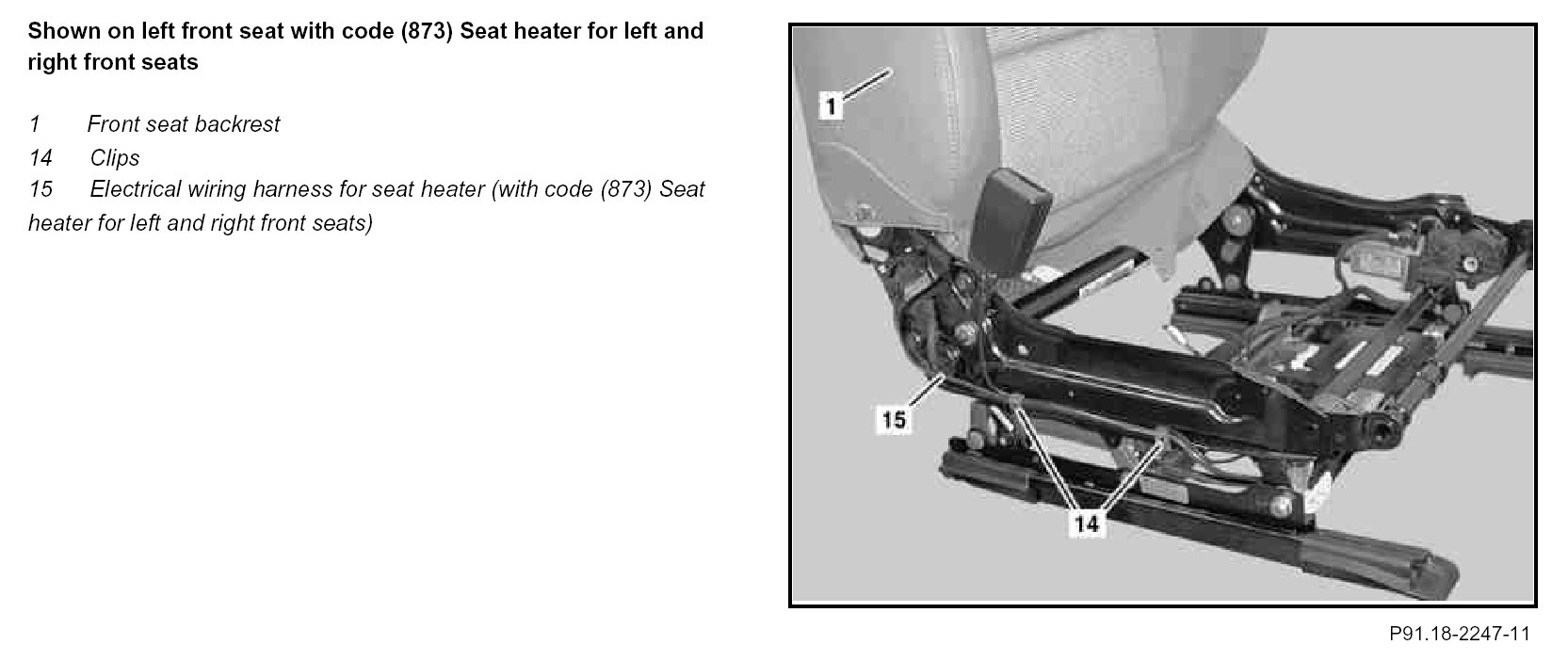 Shown on left front seat with code (873) Seat heater for left and right front seats

1 Front seat backrest
14 Clips
15 Electrical wiring harness for seat heater (with code (873) Seat heater for left and right front seats)

1

15

14

P91.18-2247-11