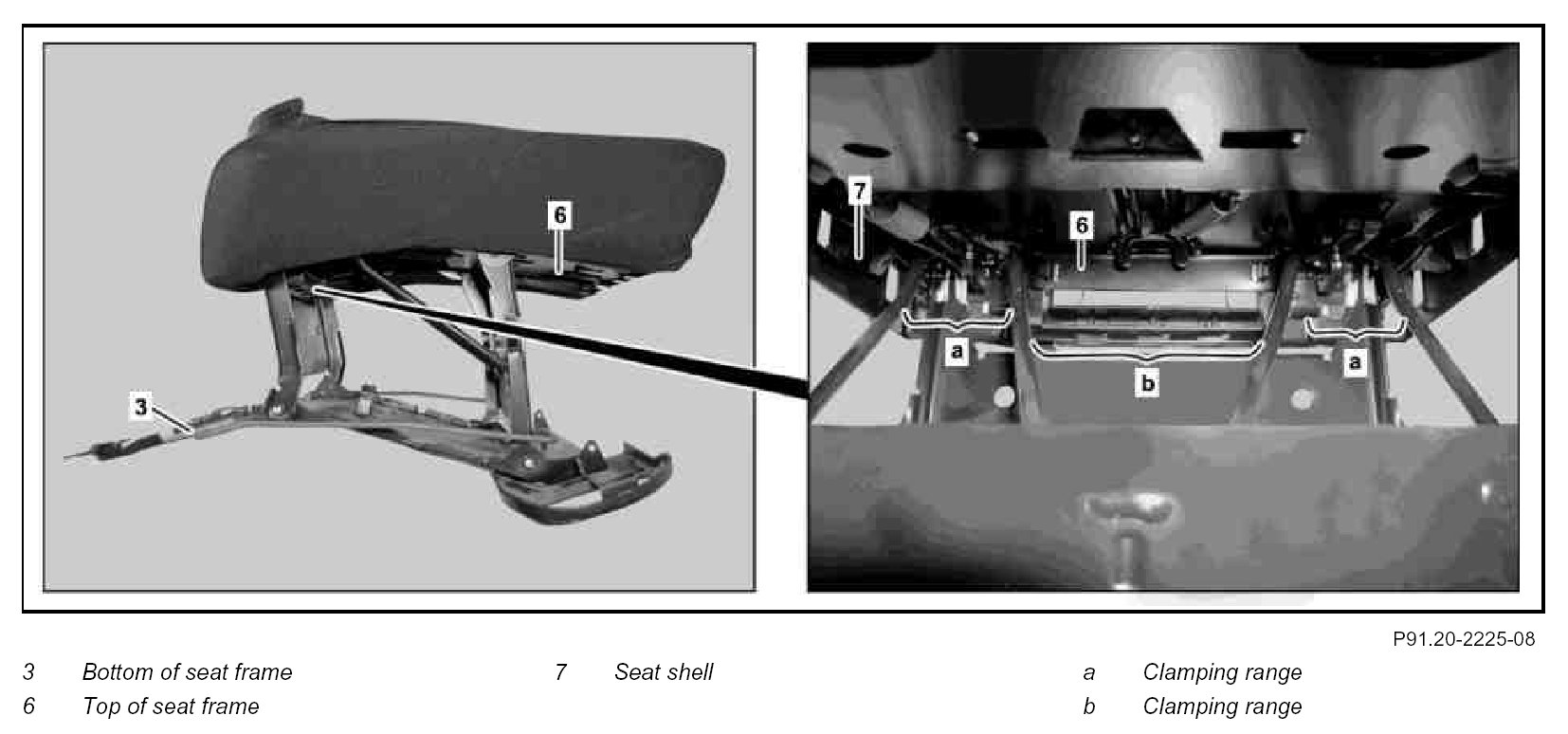 6

3

7

6

a

b

a

P91.20-2225-08

3 Bottom of seat frame

6 Top of seat frame

7 Seat shell

a Clamping range

b Clamping range