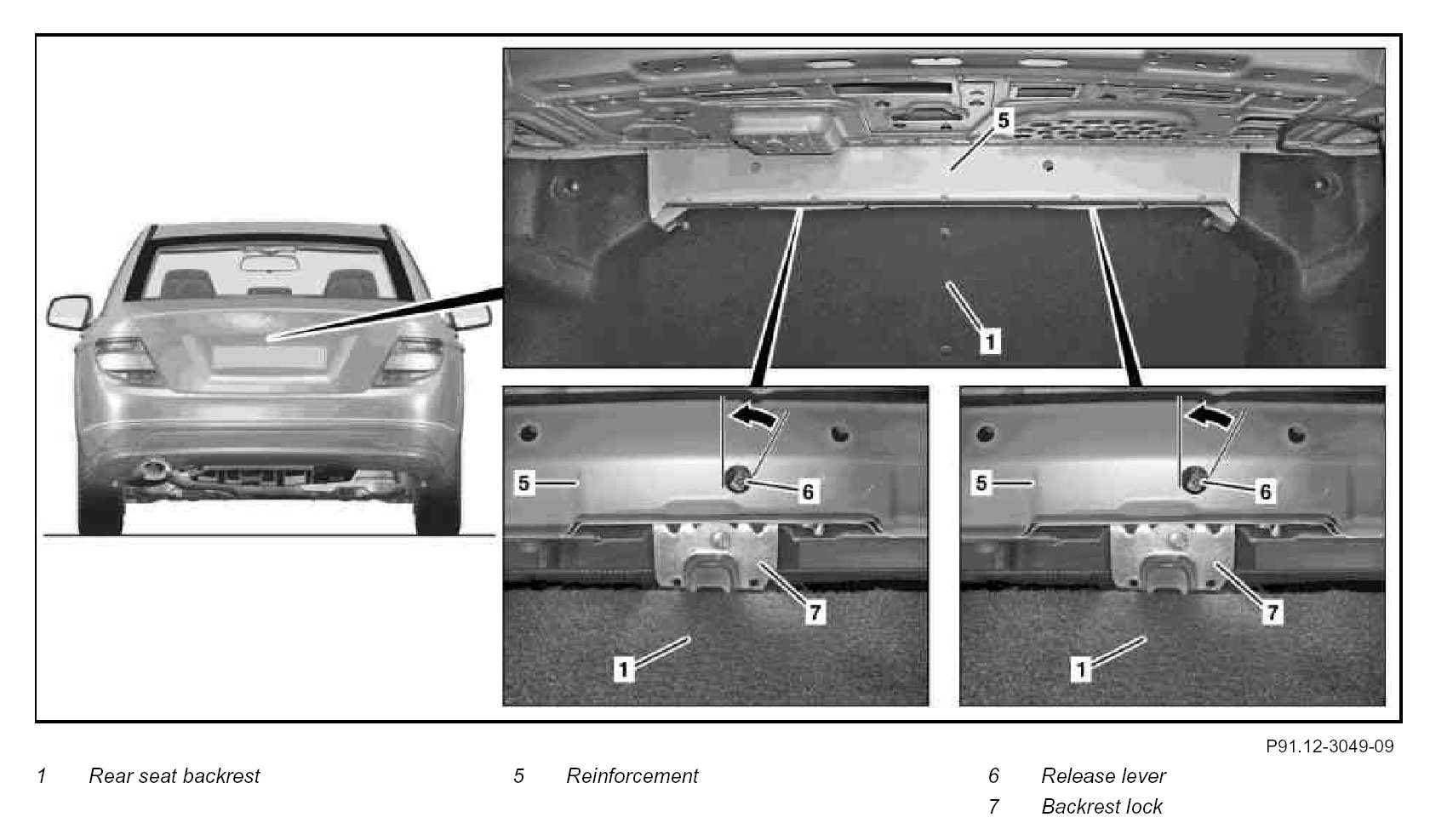 5

1

5

6

7

1

5

6

7

1

P91.12-3049-09

1 Rear seat backrest

5 Reinforcement

6 Release lever

7 Backrest lock