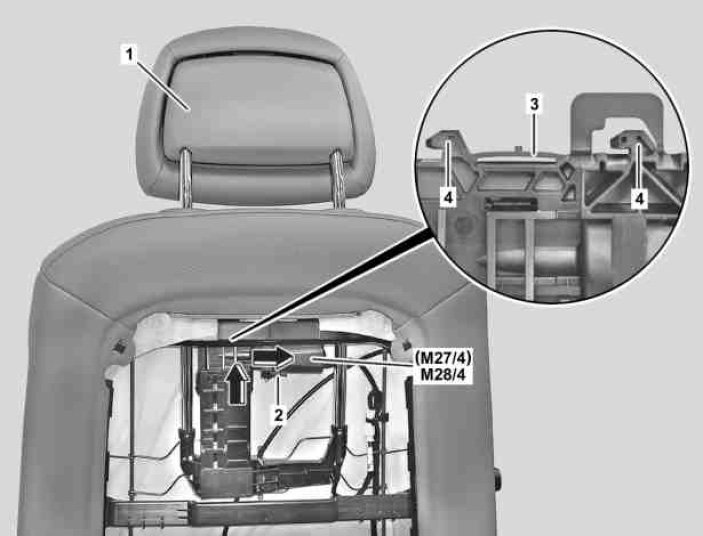 1
3
4
4
(M27/4)
M28/4
2